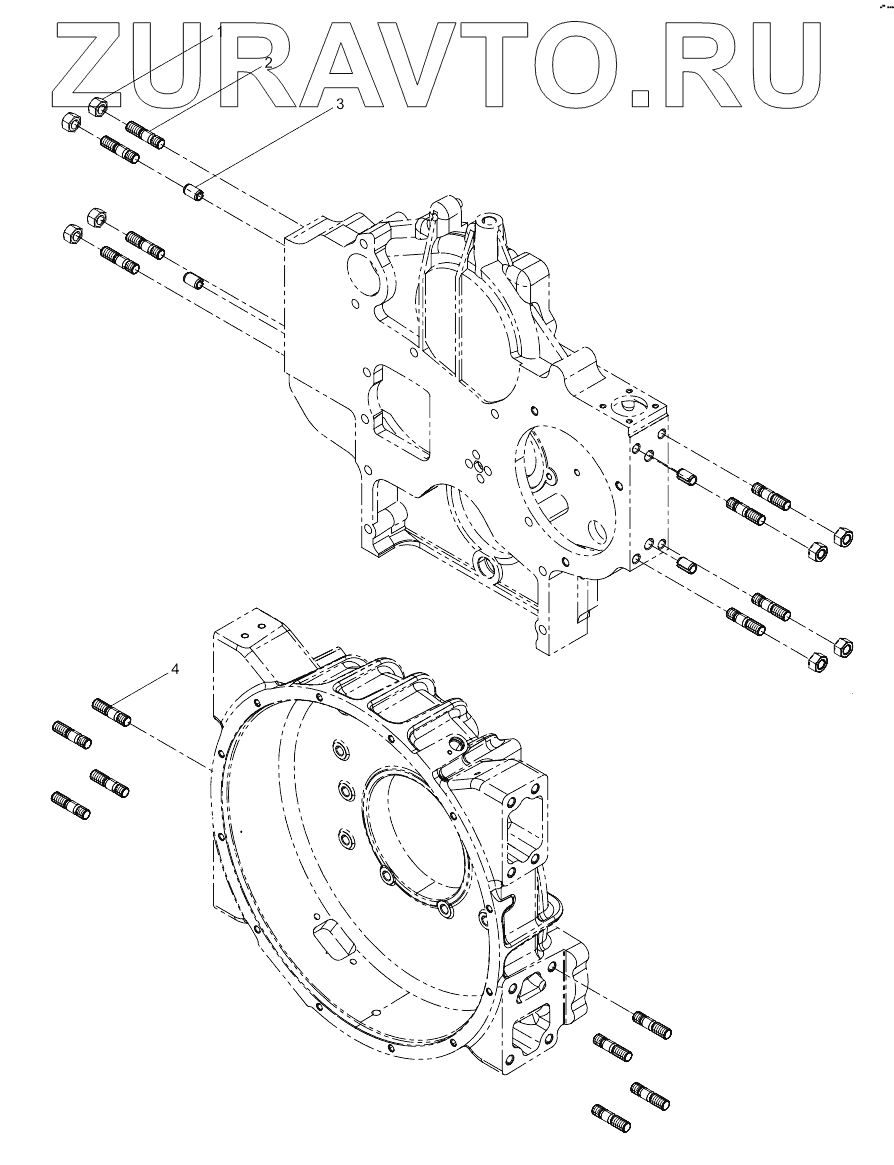 ZURAVTO.RU

1
2
3
4