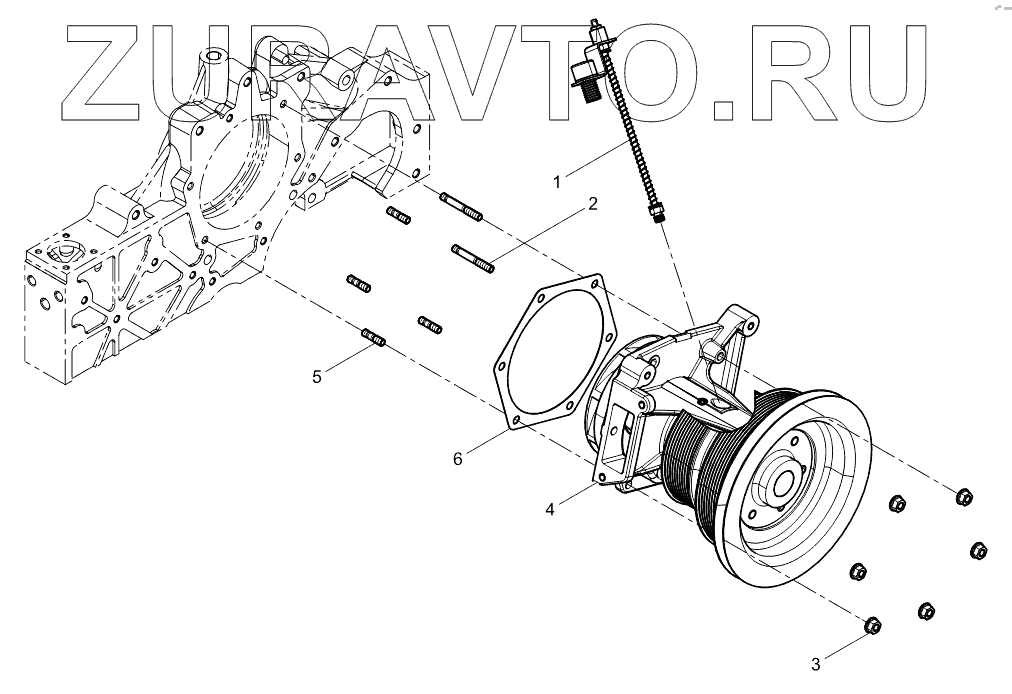 ZUPAVTO.RU

1
2
5
6
4
3