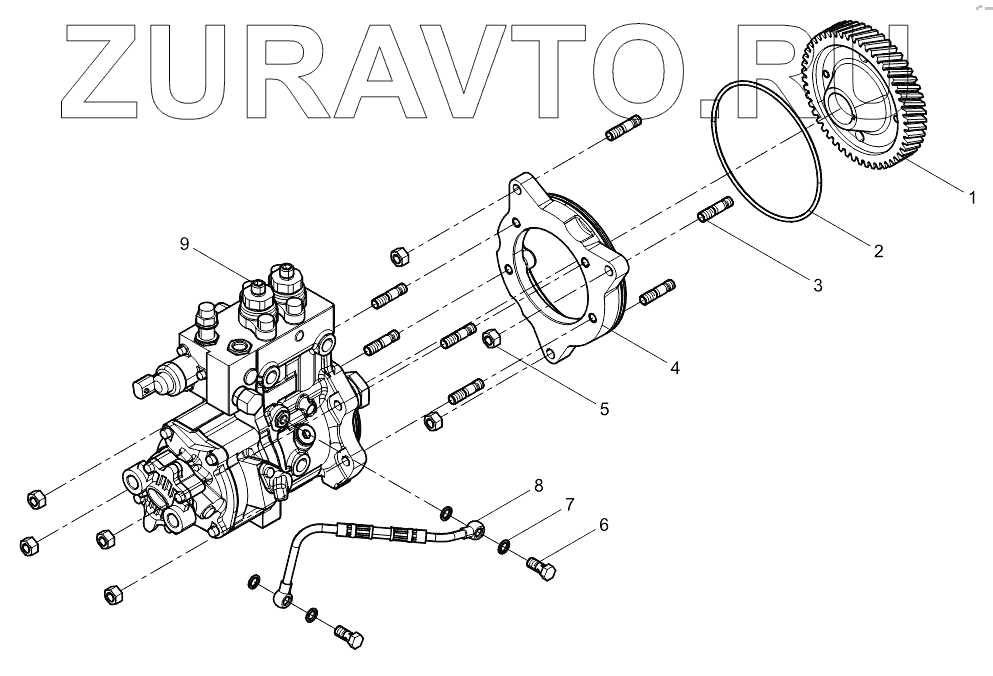 ZURAVTO.RU

1
2
3
4
5
6
7
8
9