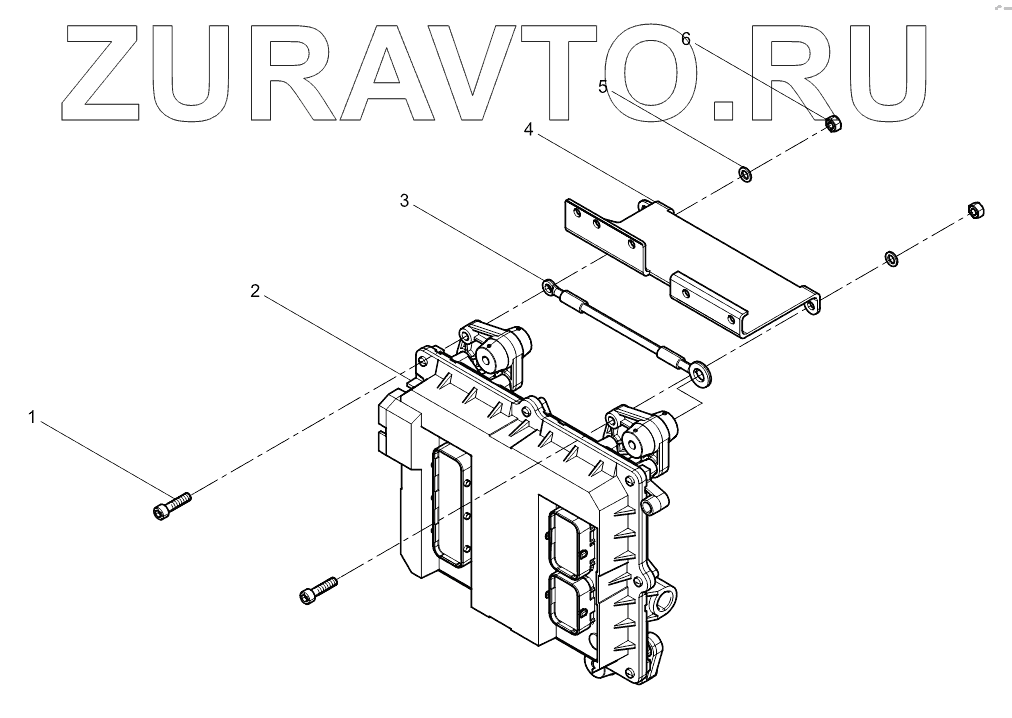 ZURAVTO.RU

6
5
4
3
2
1