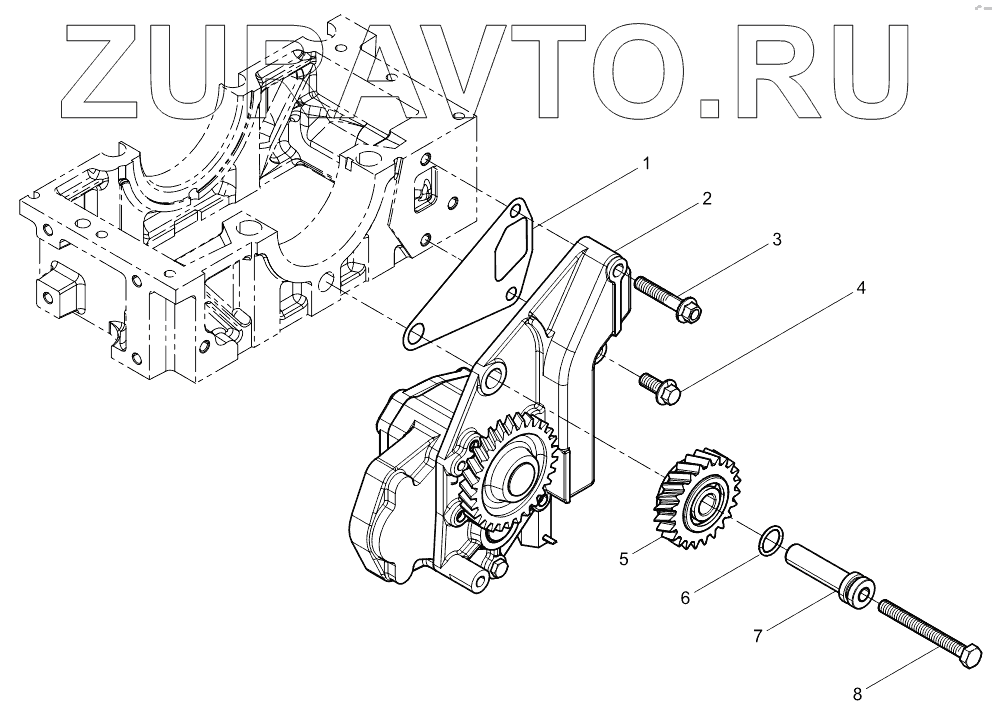 ZUPAVTO.RU

1
2
3
4
5
6
7
8