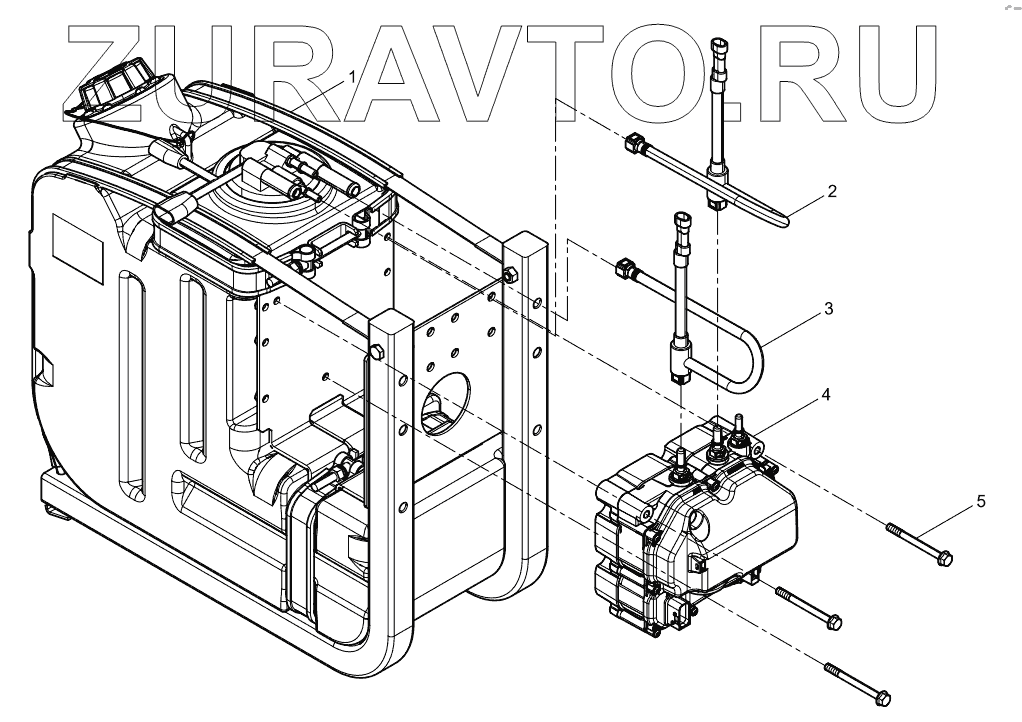 ZURAVTO.RU

1

2

3

4

5