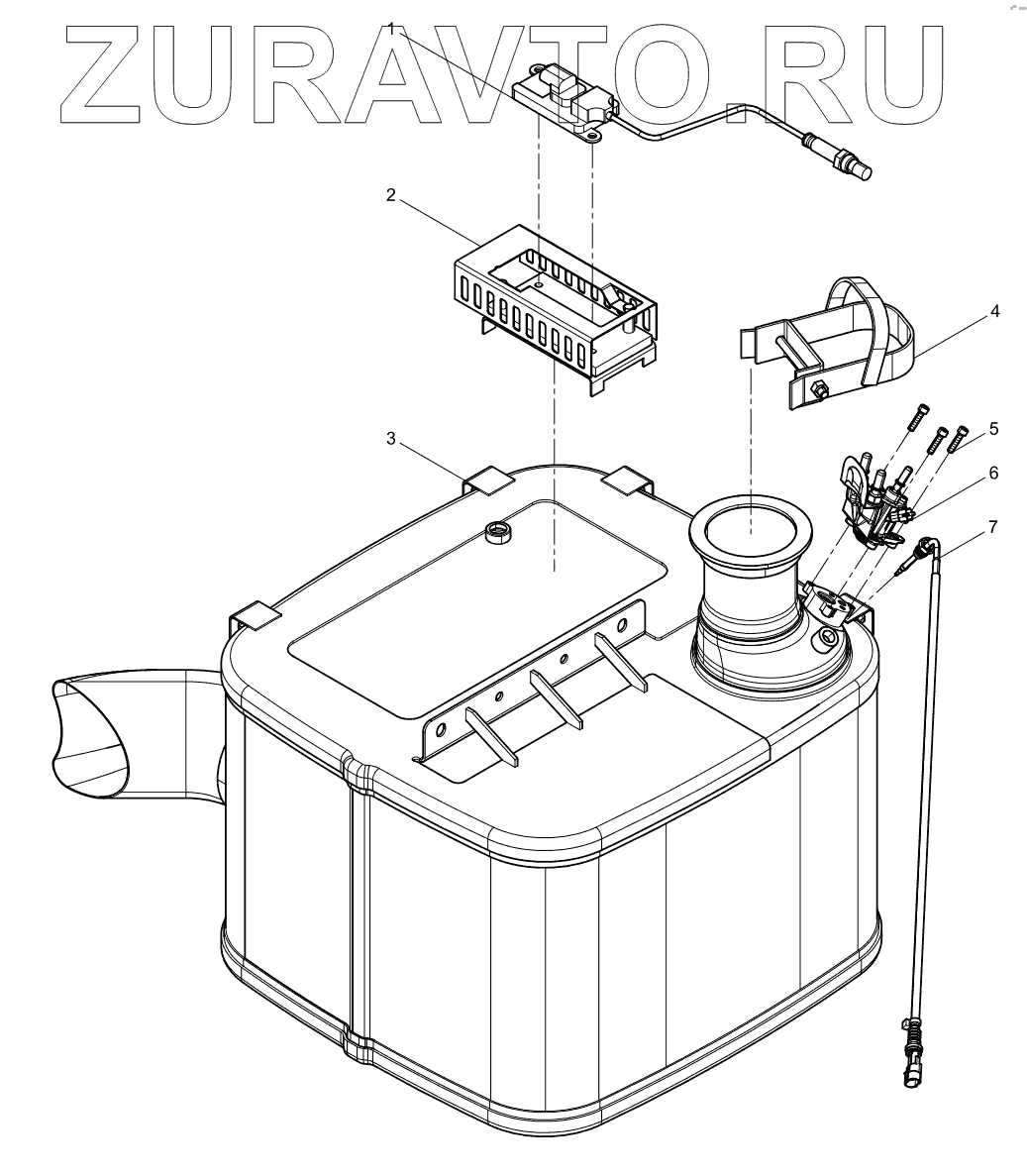 ZURAVTO.RU
1
2
3
4
5
6
7