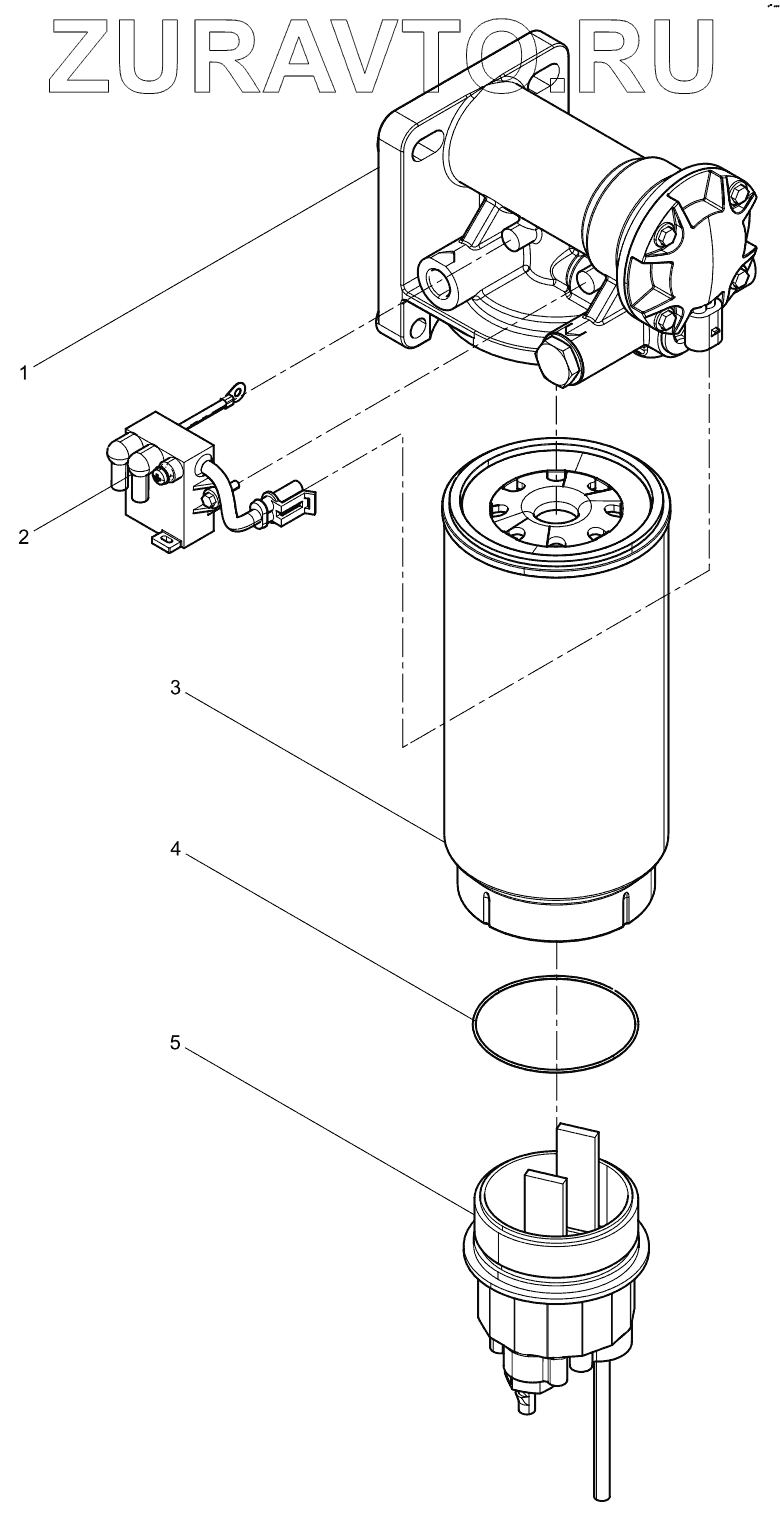 ZURAVTO.RU

1

2

3

4

5