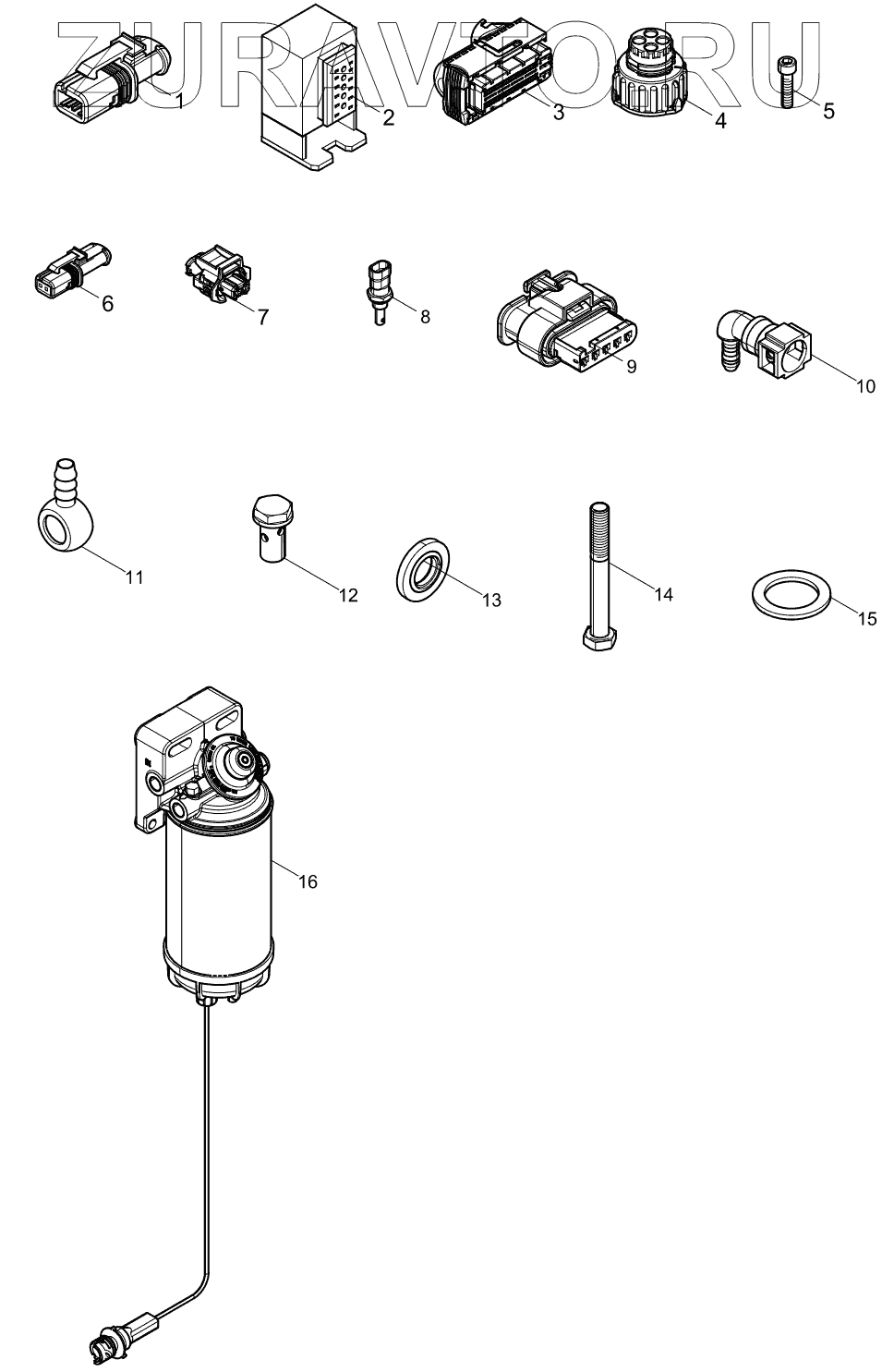 ZURAVTO.RU
1
2
3
4
5
6
7
8
9
10
11
12
13
14
15
16