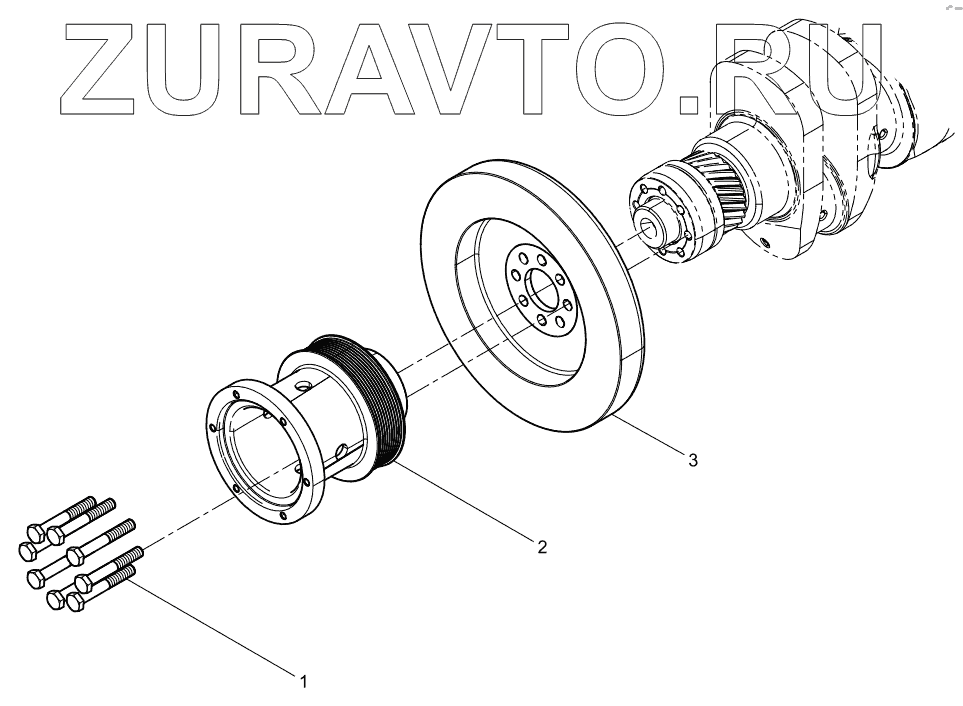 ZURAVTO.RU

3

2

1