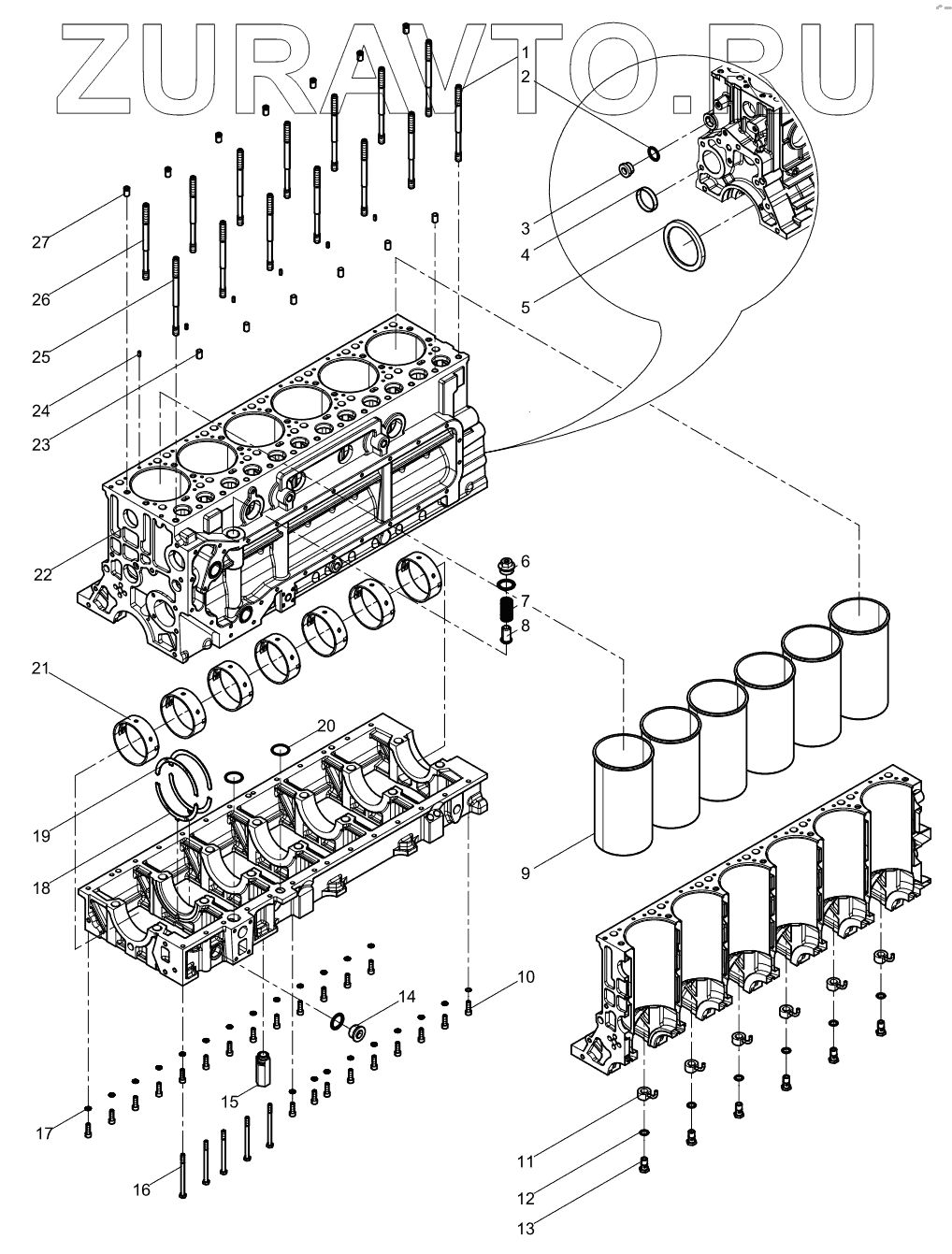 ZURAVTO.RU

1
2
3
4
5
27
26
25
24
23
22
6
7
8
21
20
19
18
9
10
14
15
17
16
11
12
13