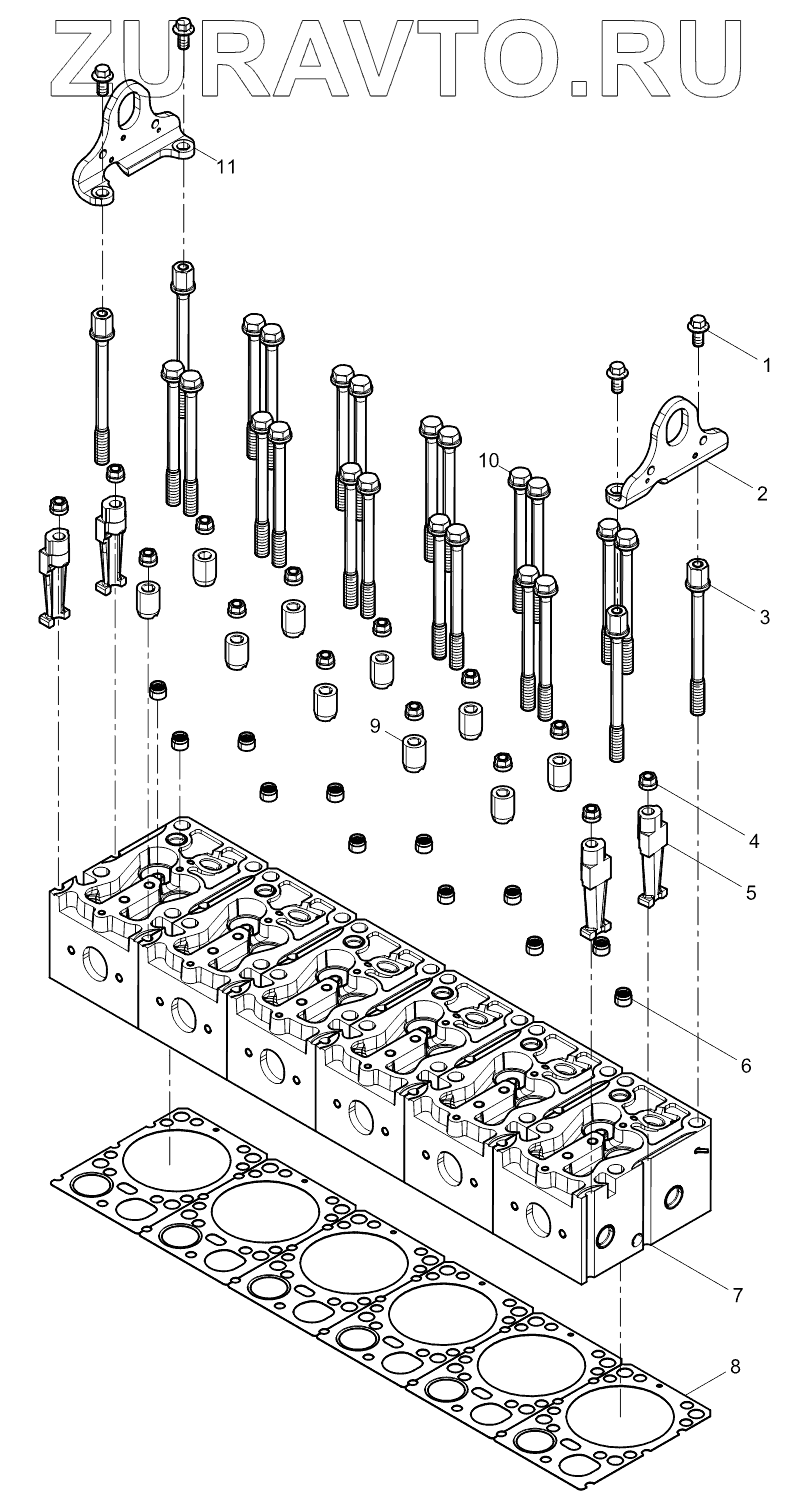 ZURAVTO.RU

11
1
10
2
3
9
4
5
6
7
8