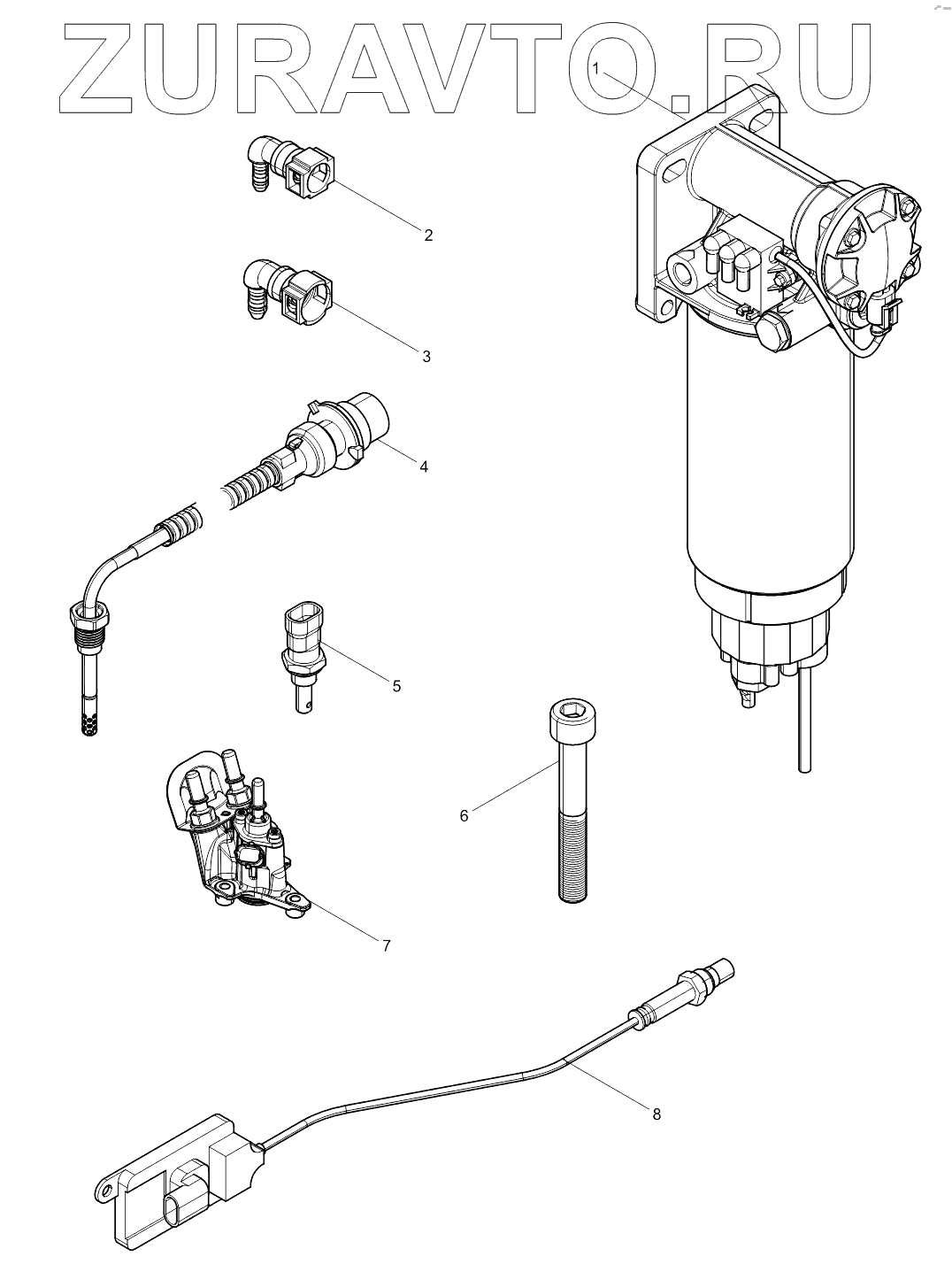 ZURAVTO.RU

1
2
3
4
5
6
7
8