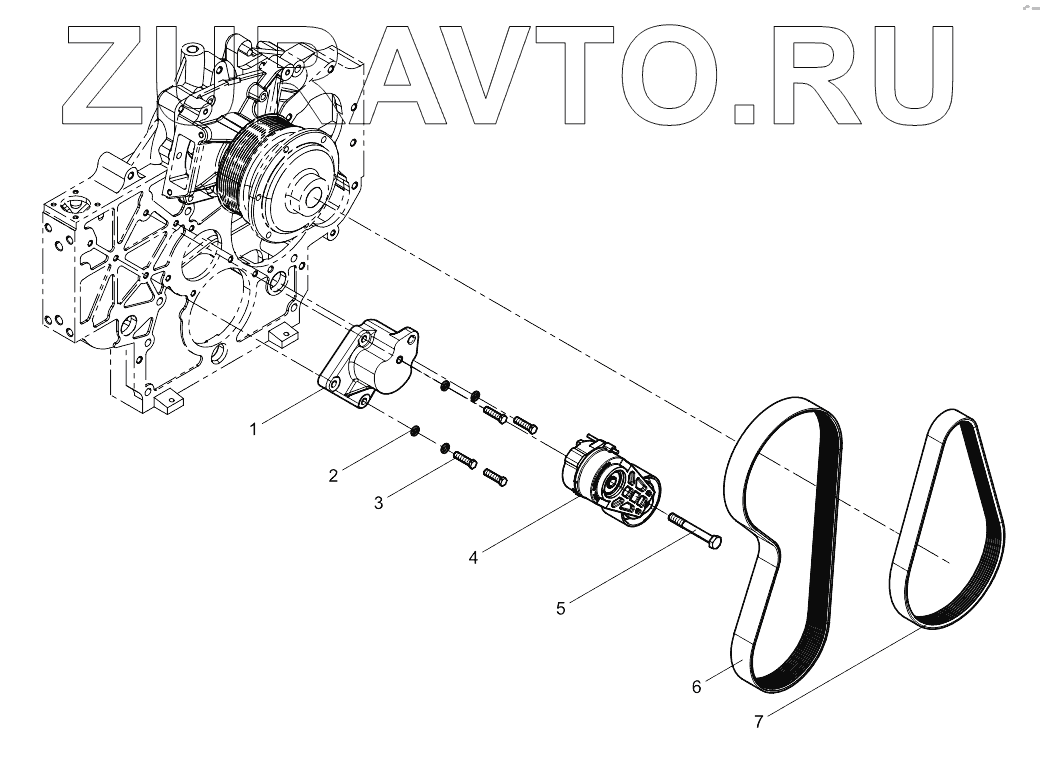 ZUPAVTO.RU

1
2
3
4
5
6
7