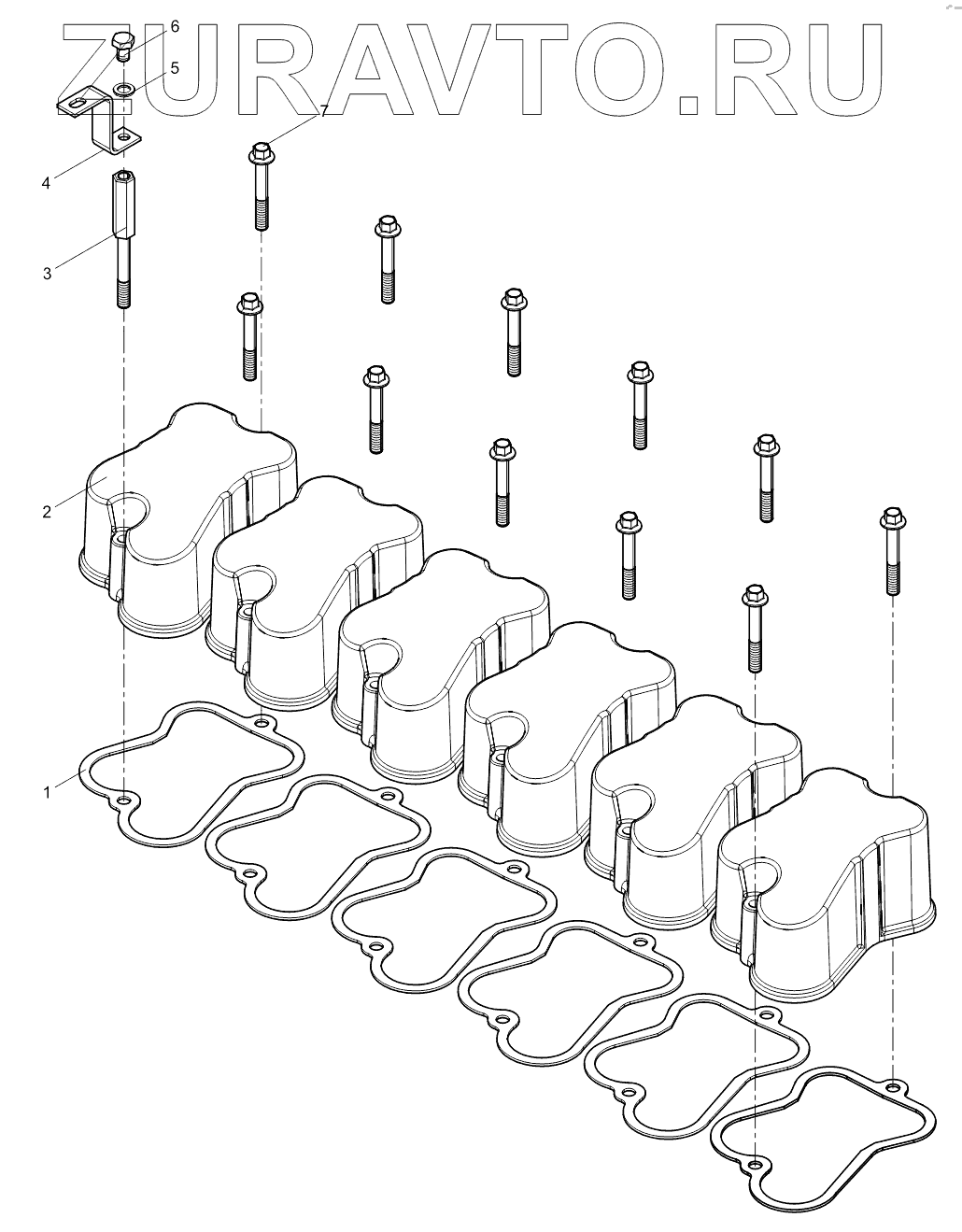 ZURAVTO.RU

6
5
7
4
3
2
1