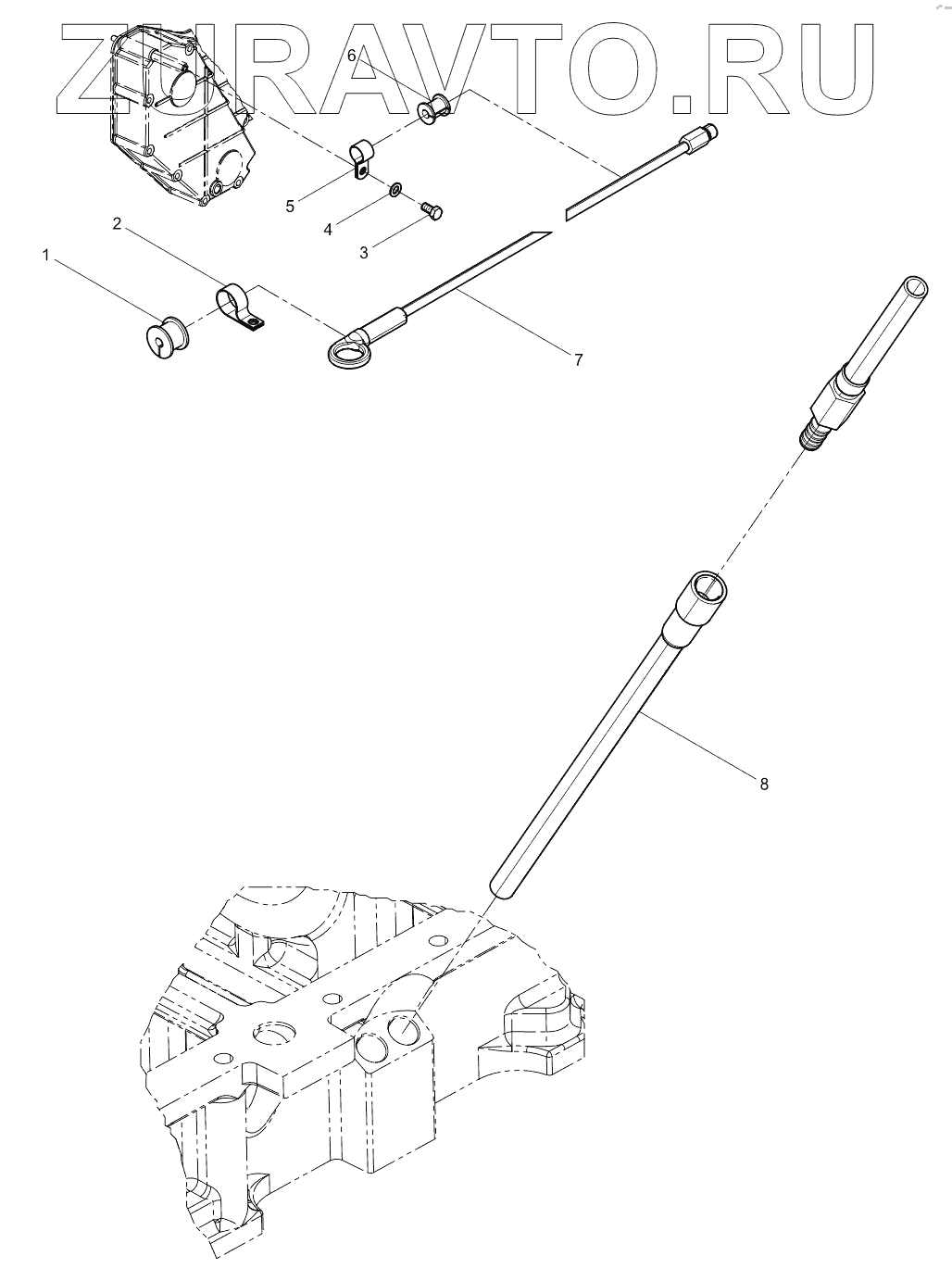 ZURAVTO.RU

6
5
4
3
2
1
7
8