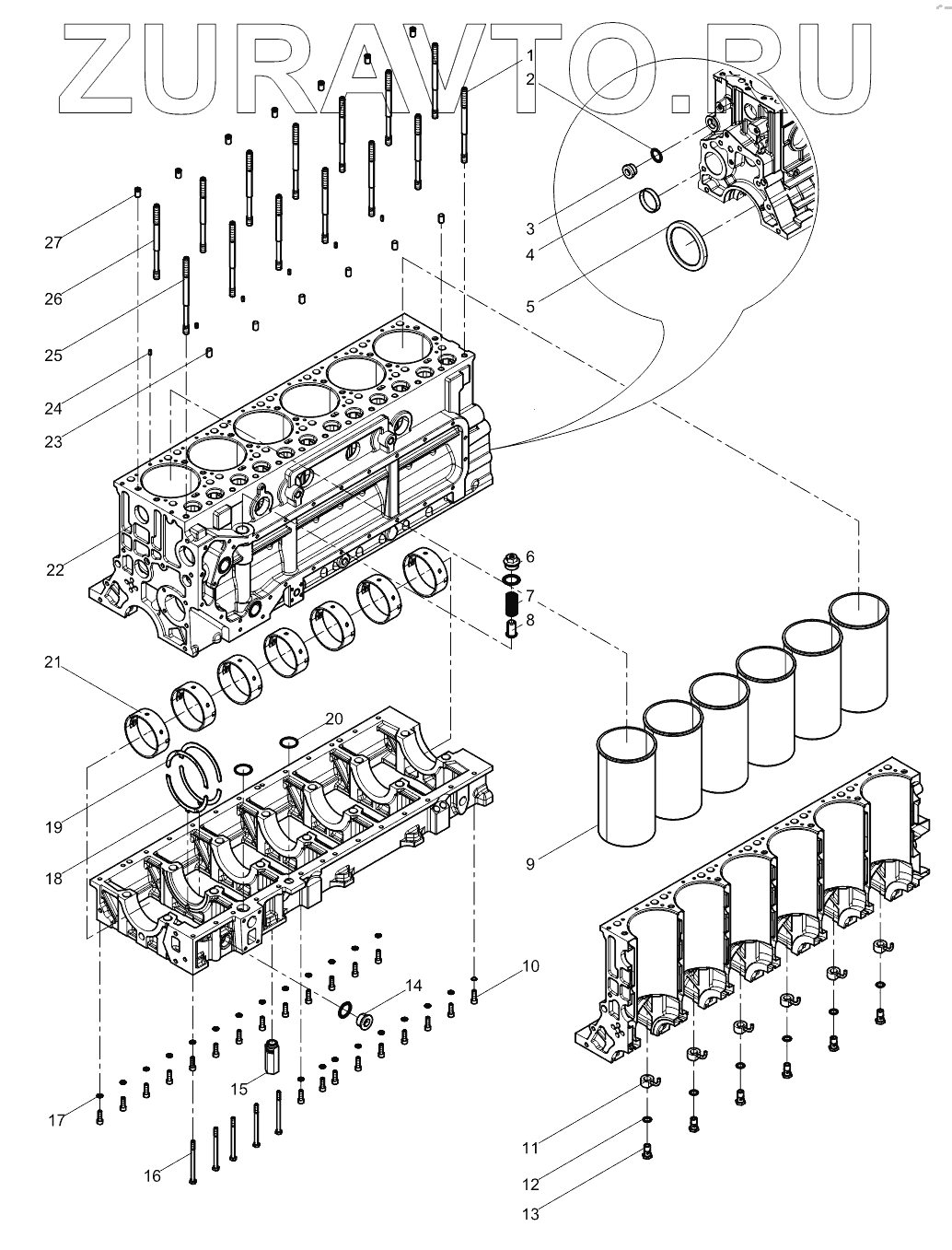 ZURAVTO.RU

1
2
3
4
5
27
26
25
24
23
22
6
7
8
21
20
19
18
9
10
14
15
17
16
11
12
13