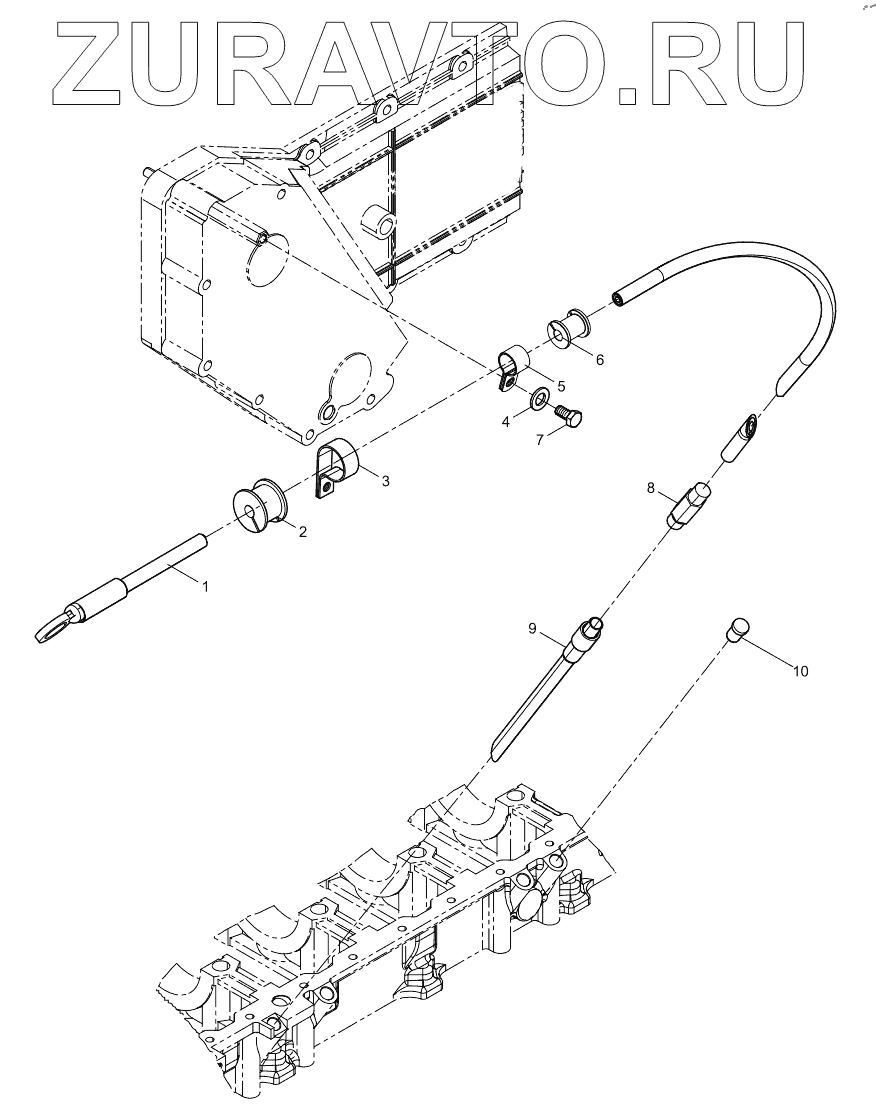 ZURAVTO.RU

6
5
4
7
3
2
1
8
9
10