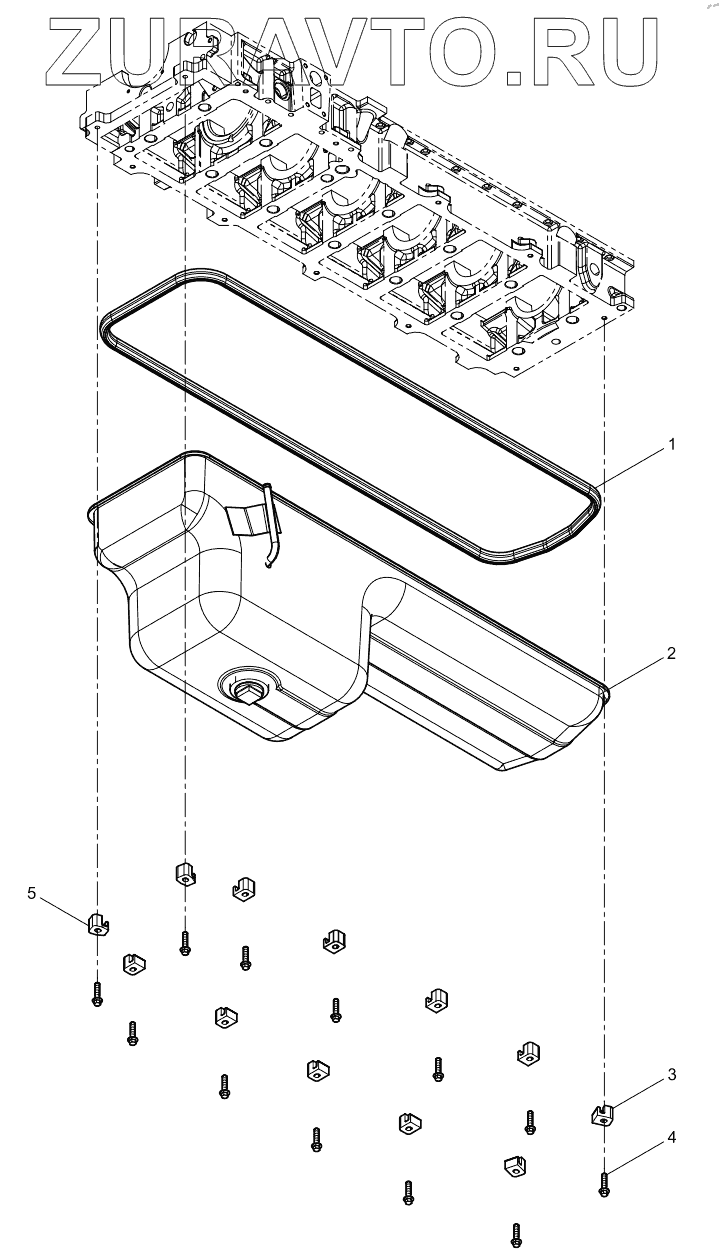 ZUPAVTO.RU

1

2

5

3

4