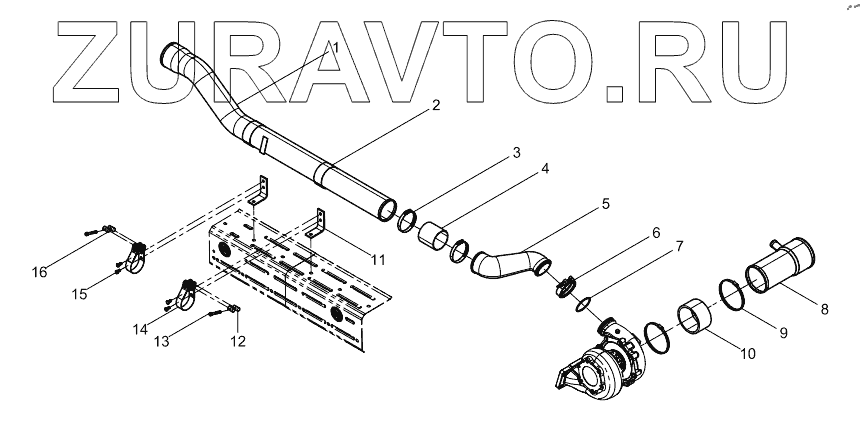 ZURAVTO.RU

1
2
3
4
5
6
7
8
9
10
11
12
13
14
15
16