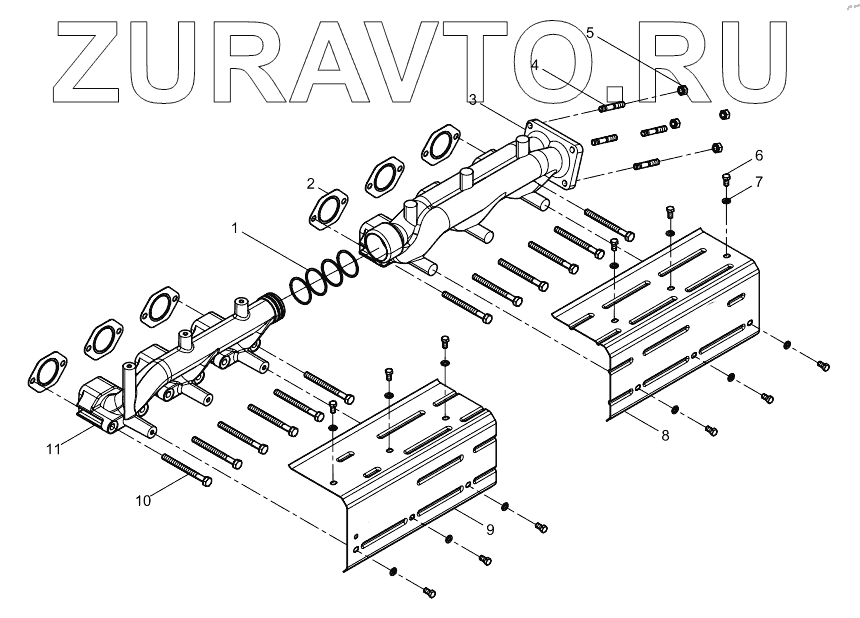 ZURAVTO.RU

5
4
3
6
7
2
1
8
11
10
9