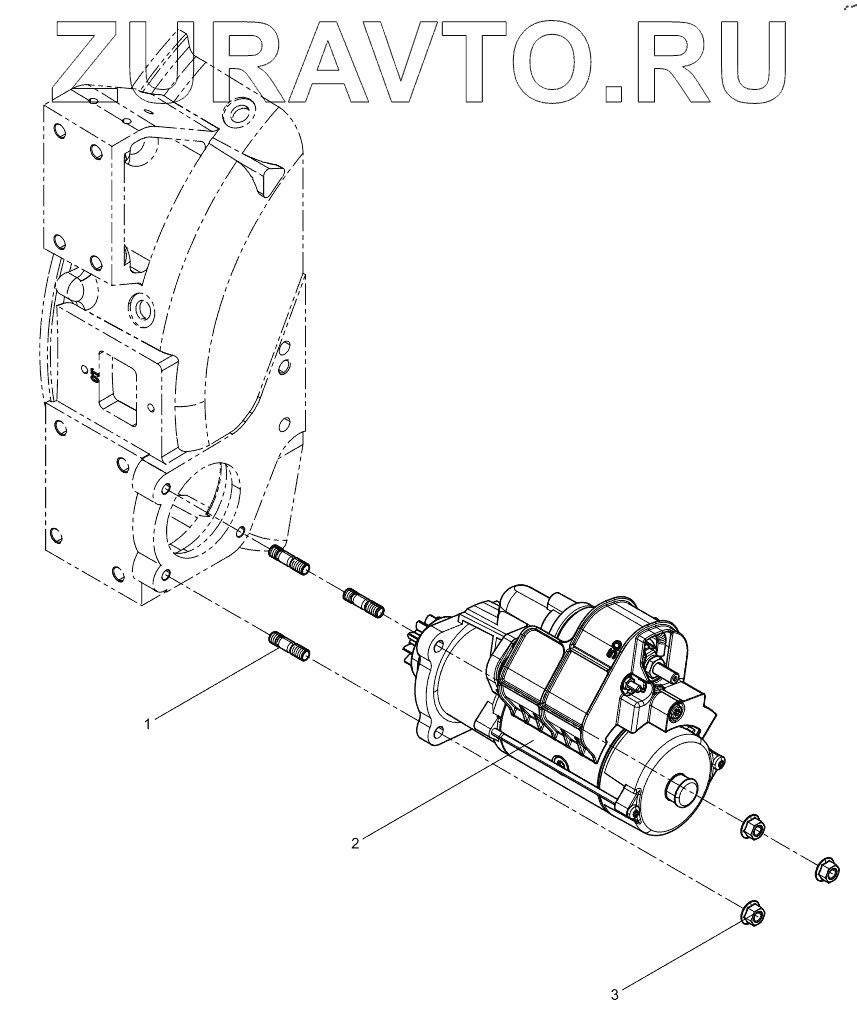 ZURAVTO.RU

1

2

3