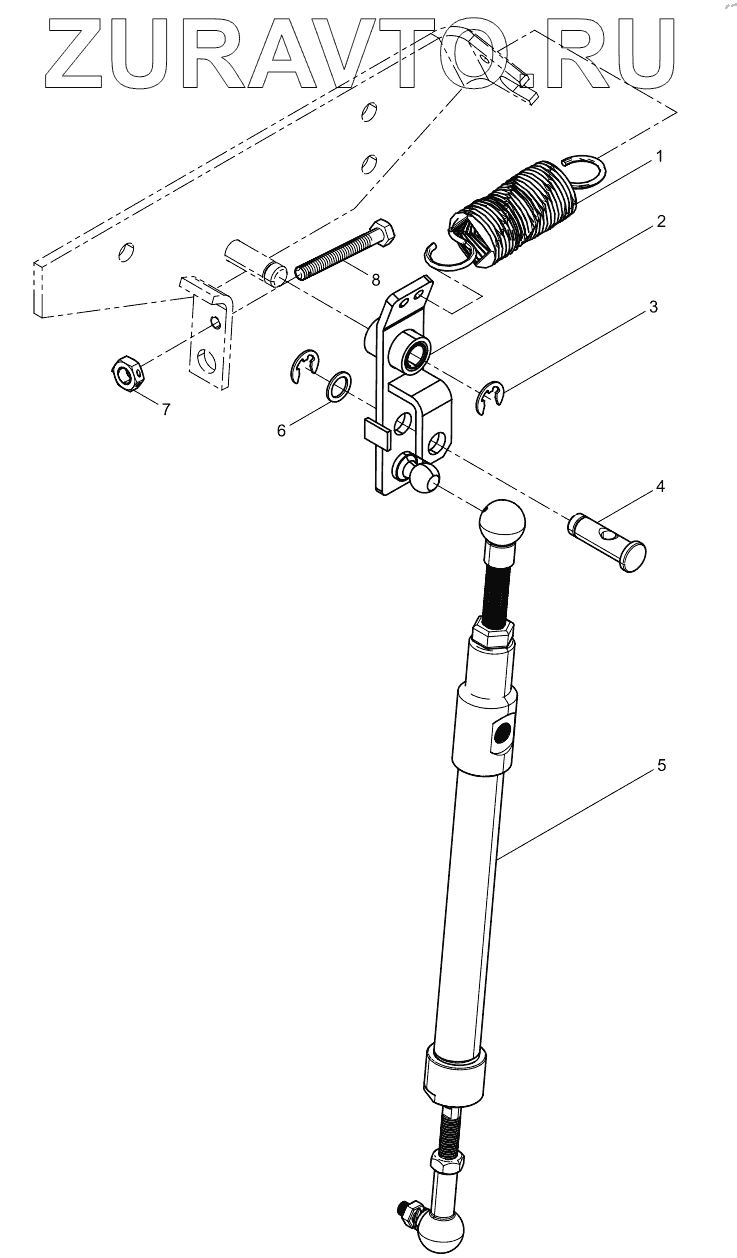 ZURAVTO.RU

1
2
8
3
7
6
4
5