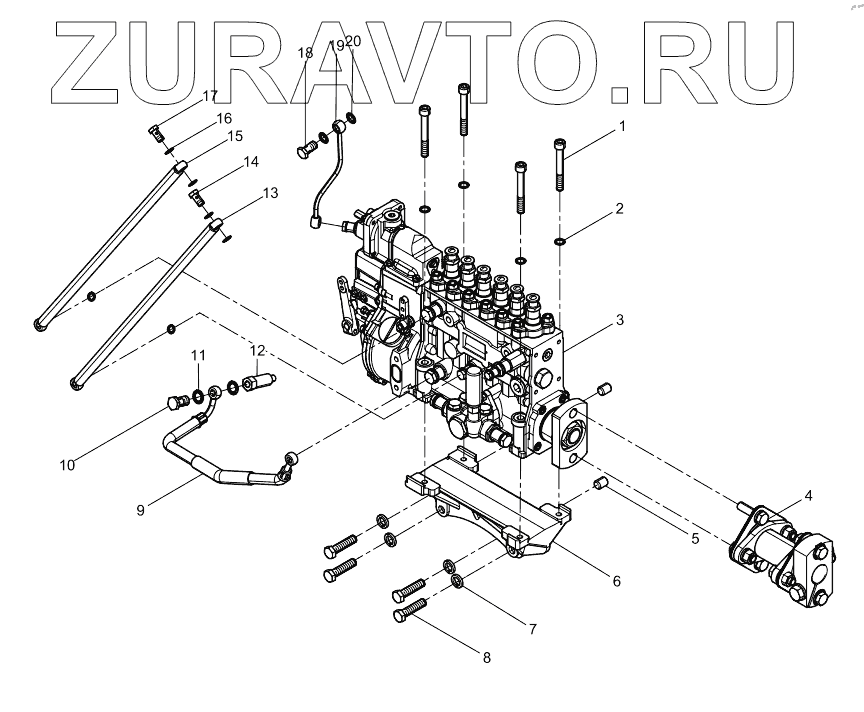 ZURAVTO.RU

18
19
20
17
16
15
14
13
1
2
3
11
12
10
9
4
5
6
7
8