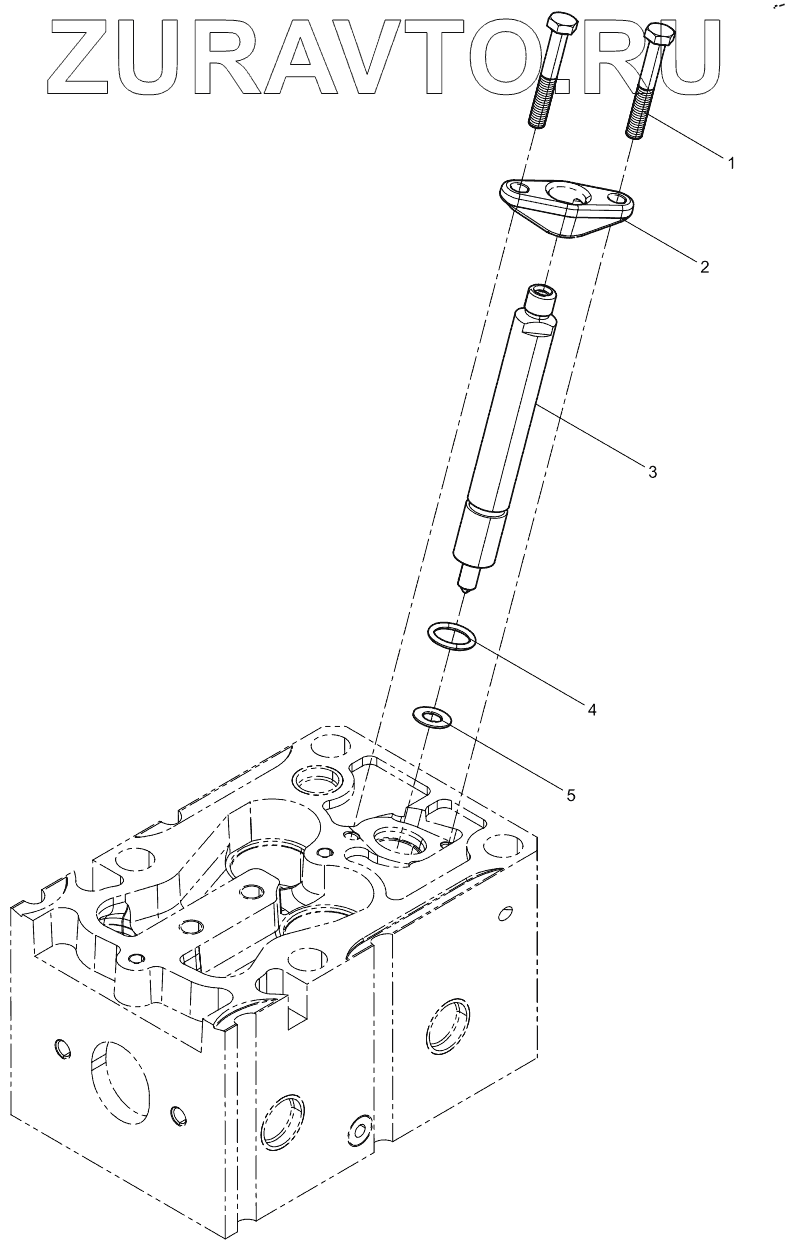 ZURAVTO.RU

1

2

3

4

5