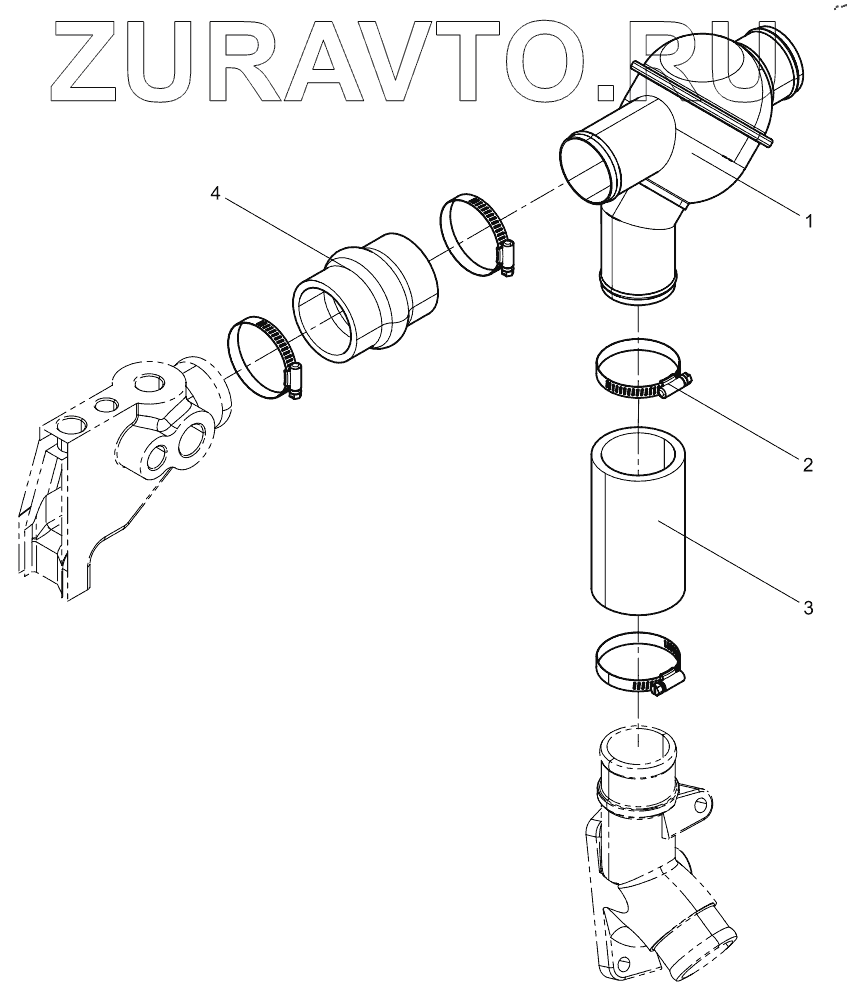 ZURAVTO.RU

4

1

2

3