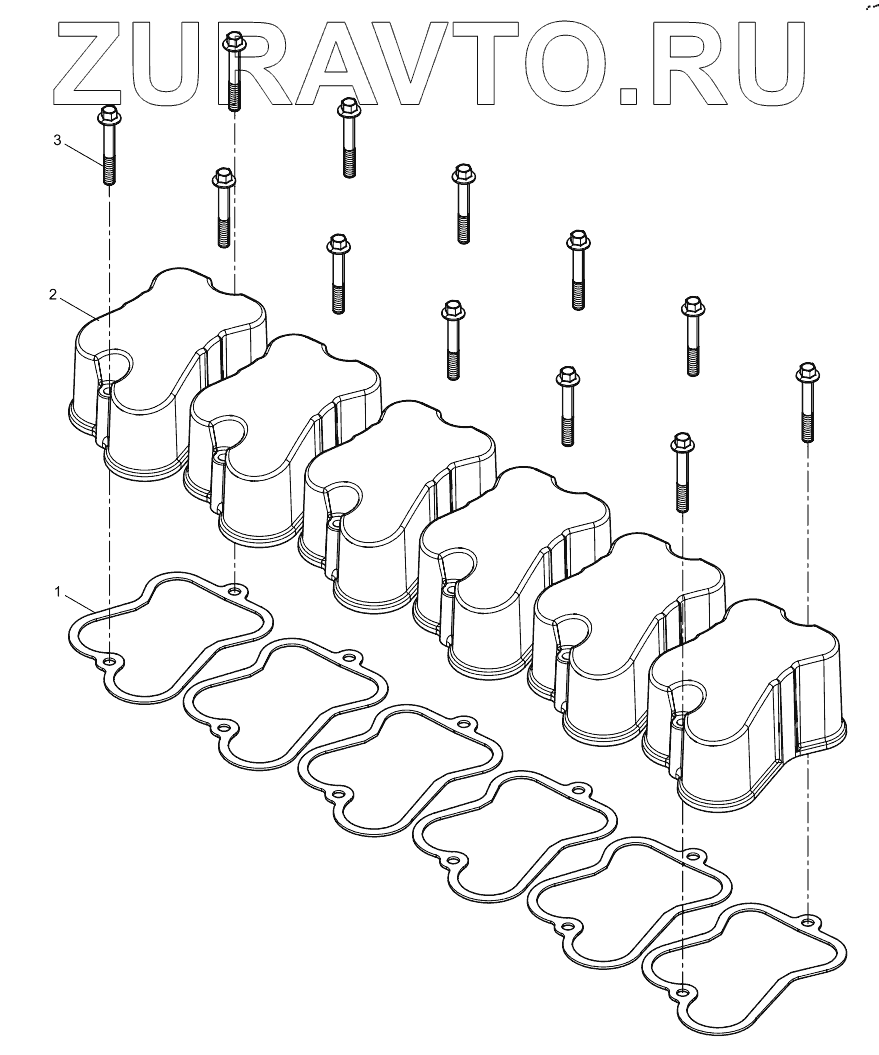 ZURAVTO.RU

3

2

1