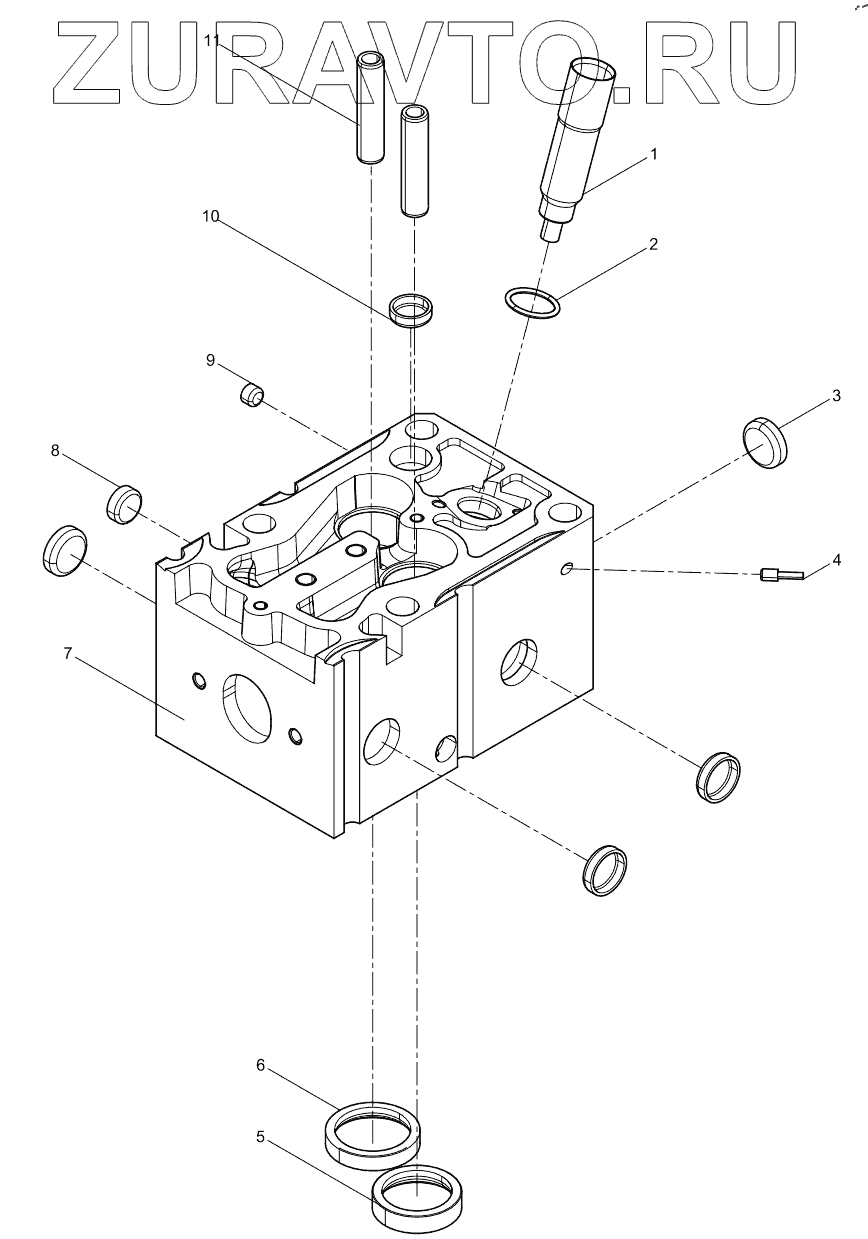 ZURAVTO.RU

11
1
10
2
9
3
8
4
7
6
5