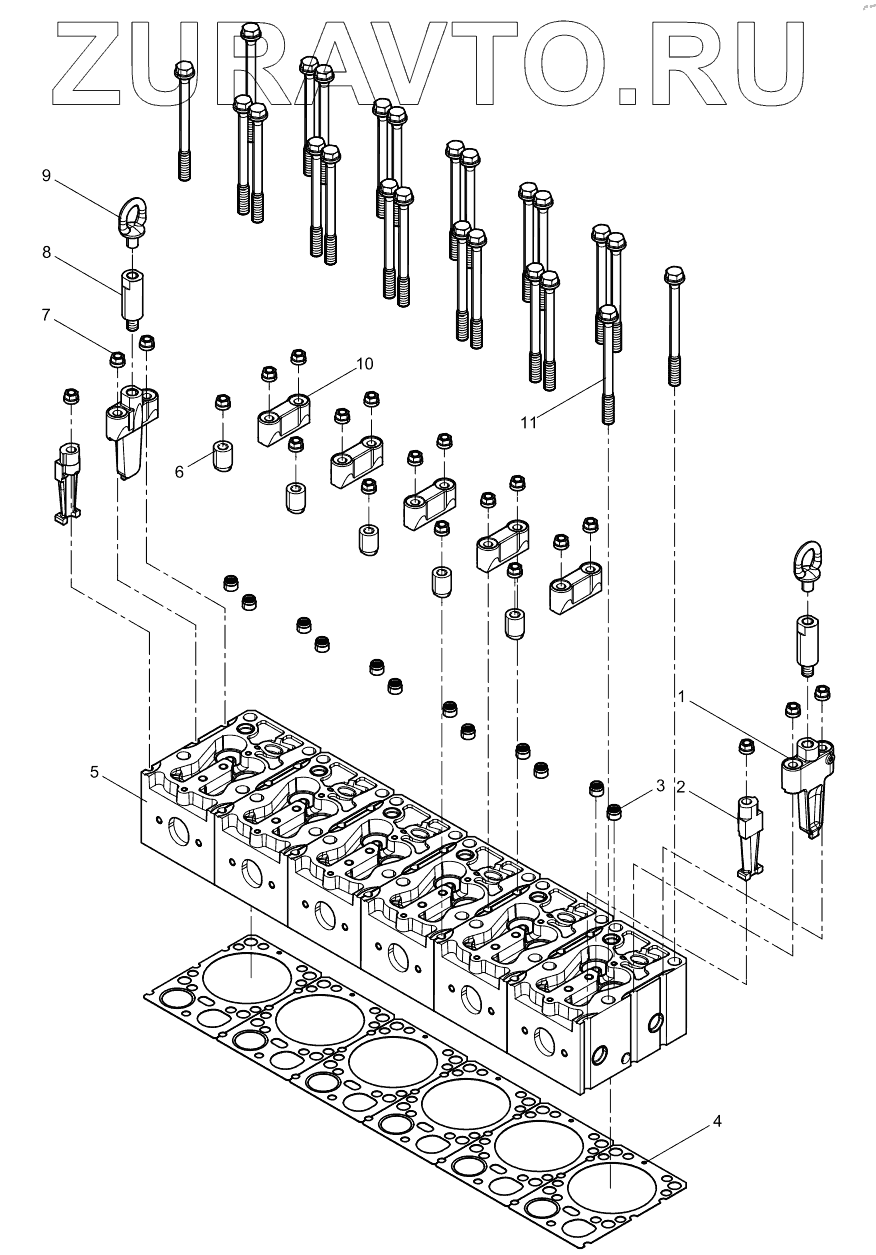 ZURAVTO.RU

9
8
7
10
6
11
1
5
3
2
4