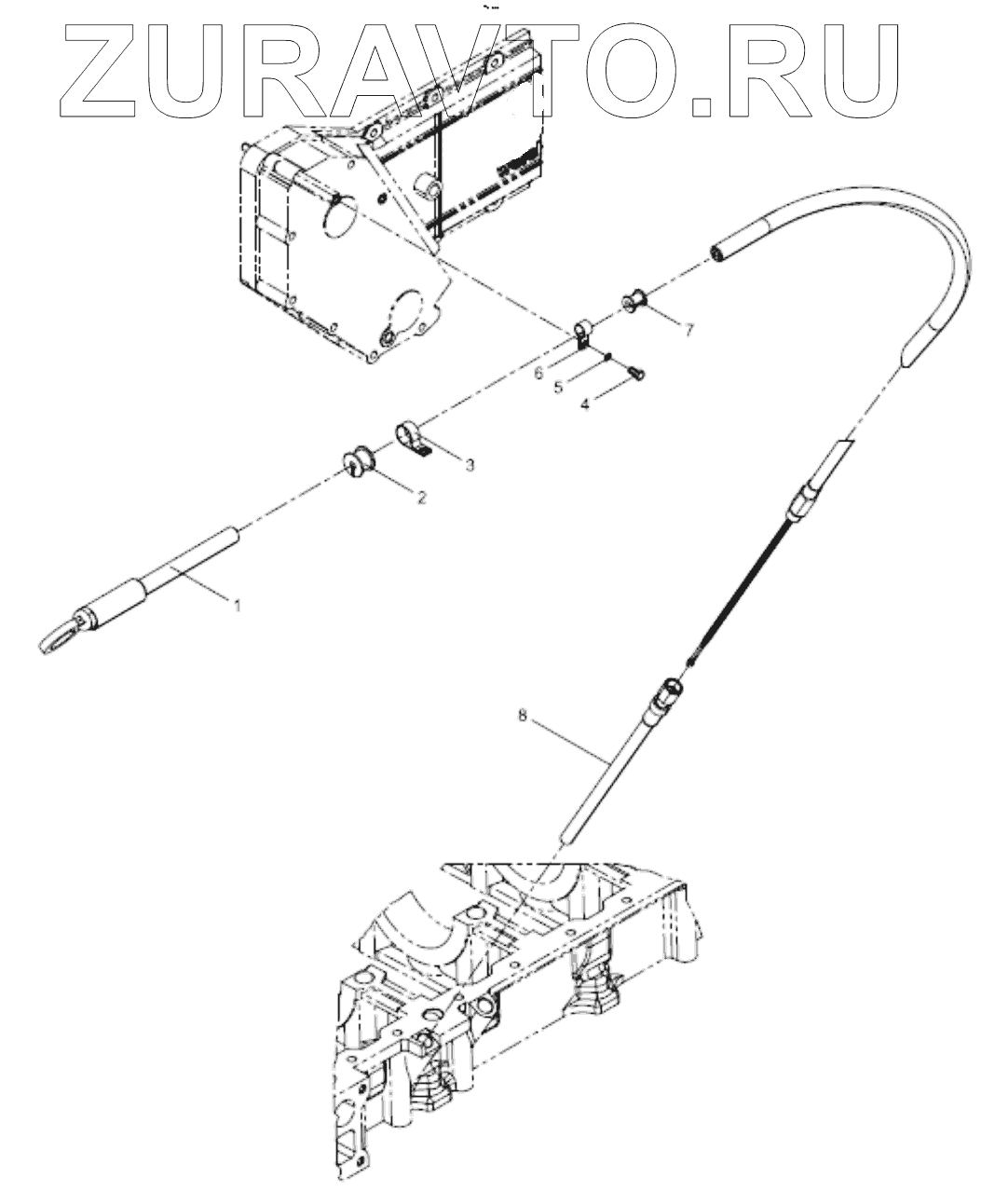 ZURAVTO.RU

7
6
5
4
3
2
1
8