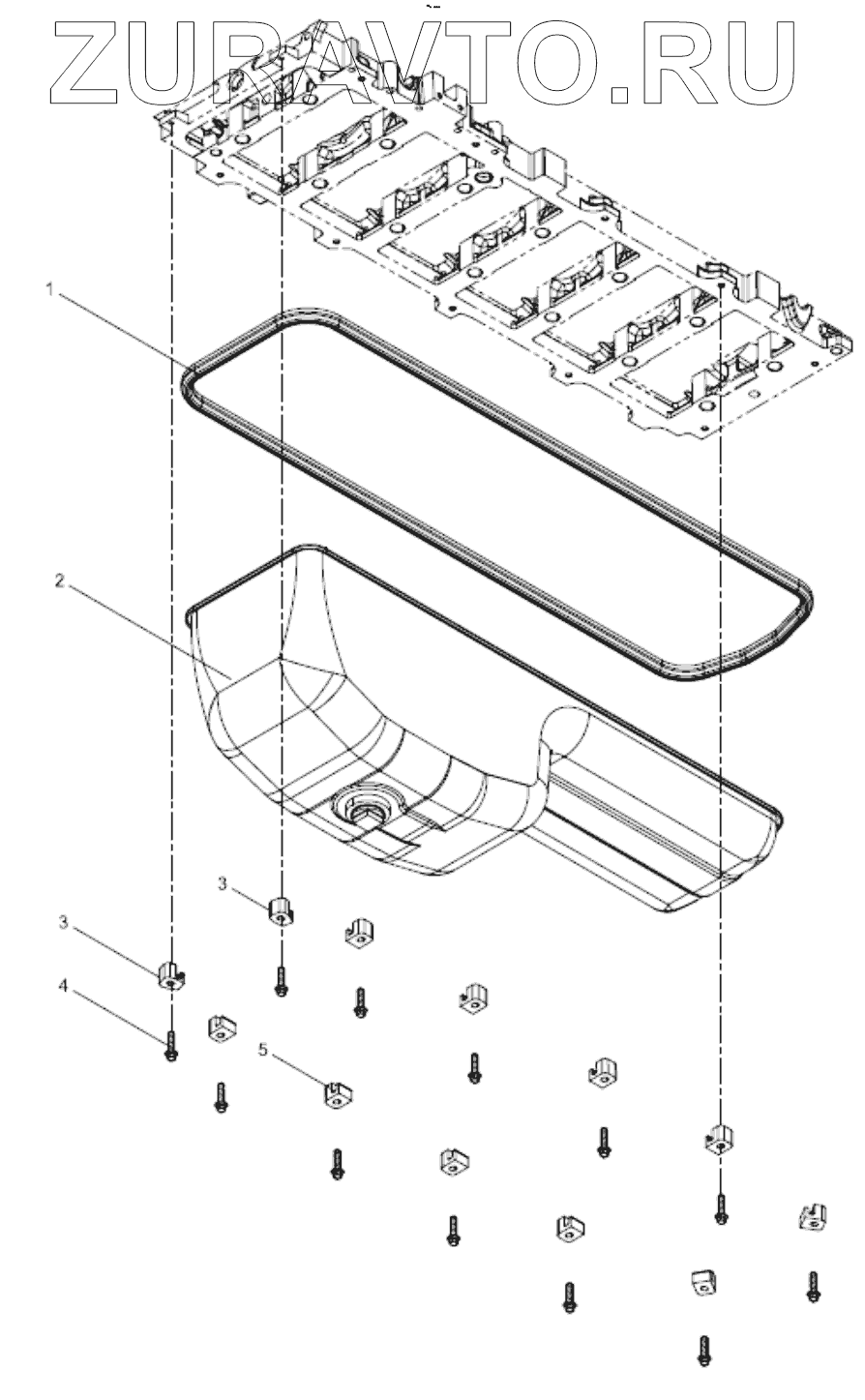 ZURAVTO.RU

1

2

3

3

4

5