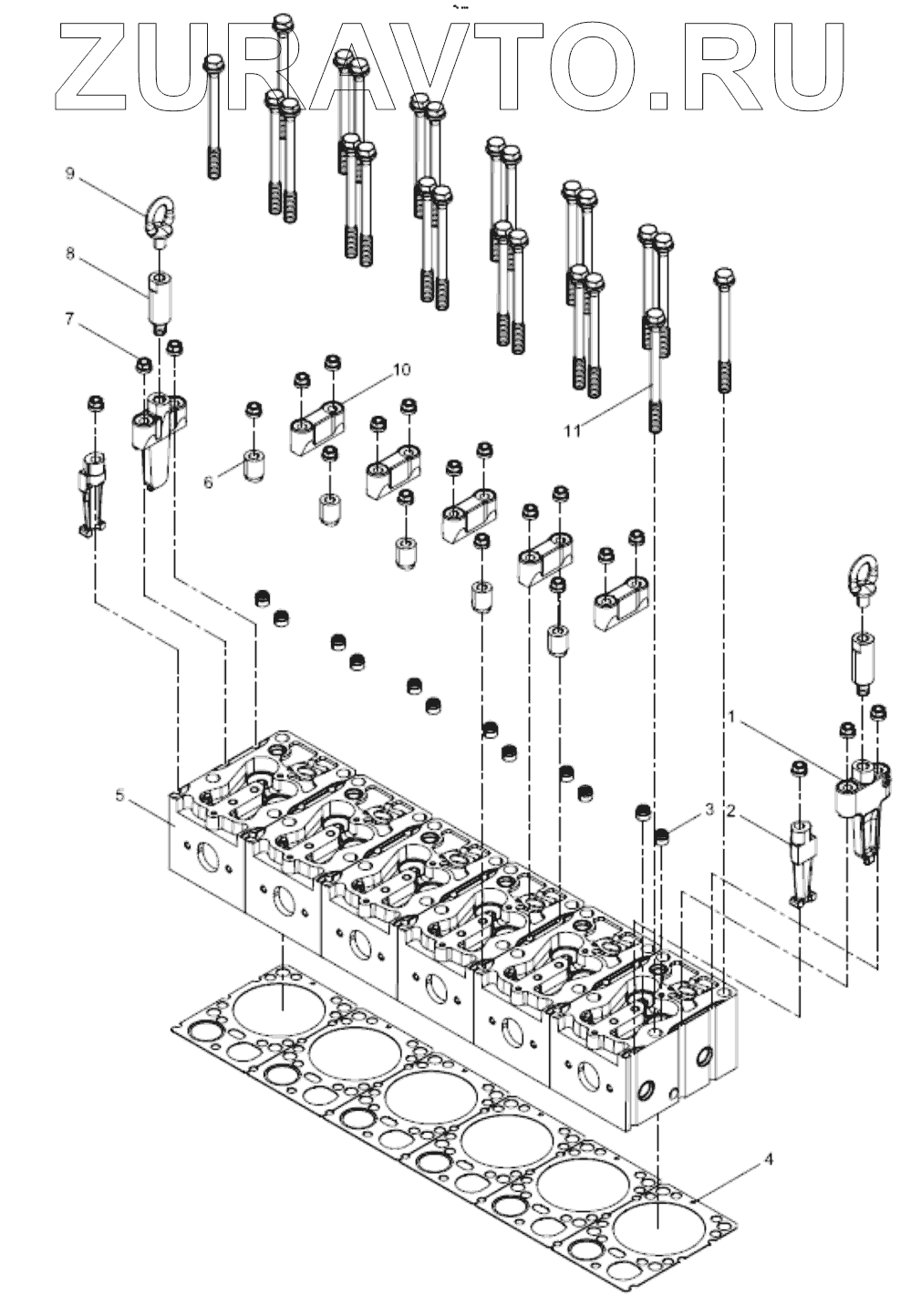 ZURAVTO.RU

9
8
7
10
6
11
1
5
3
2
4