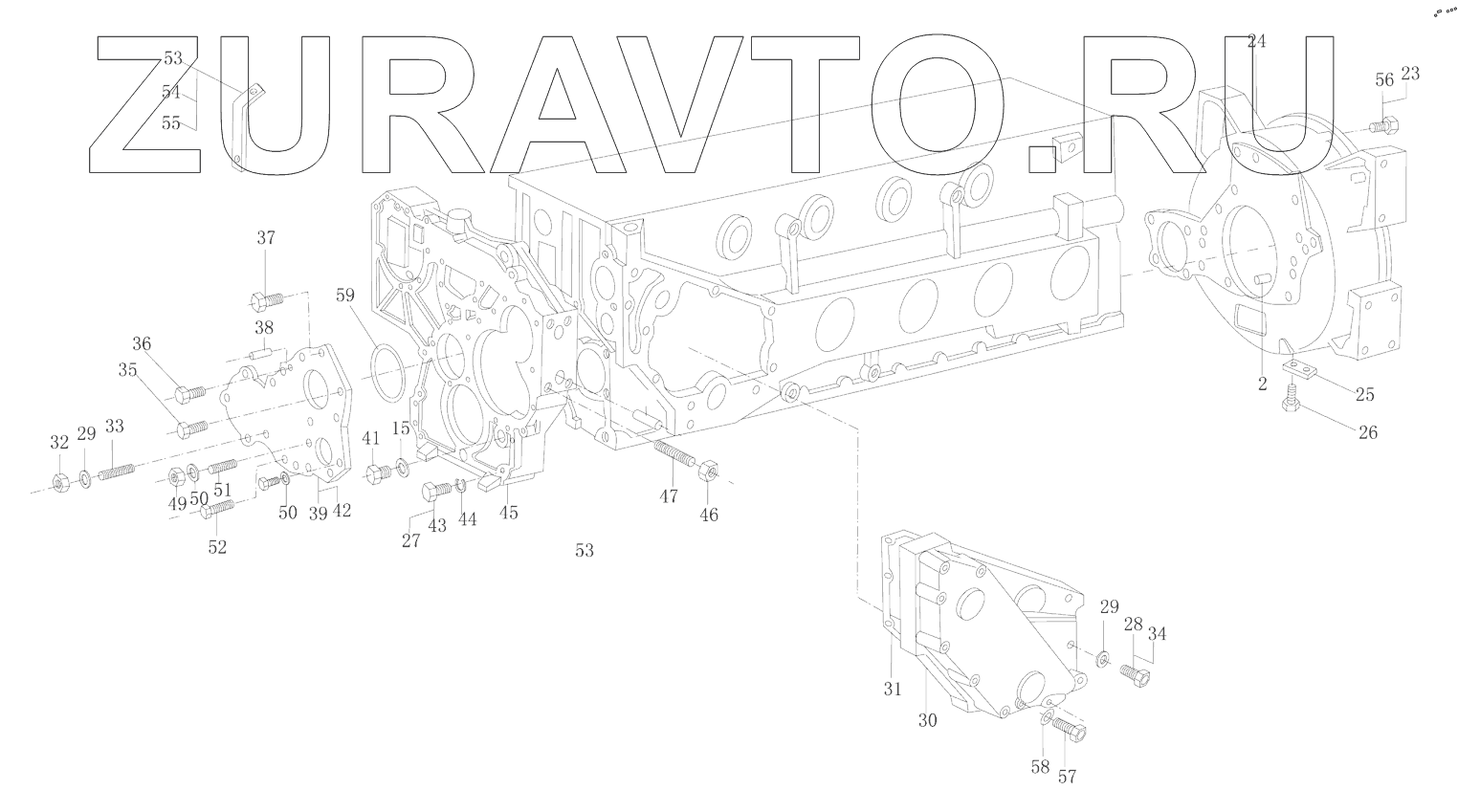 ZURAVTO.RU

53
54
55
24
56 23
37
59
38
36
35
2
25
26
32 29 33
41 15
49 50 51
50 39 42
43 44 45
47
46
27
52
53
29
28 34
31
30
58 57