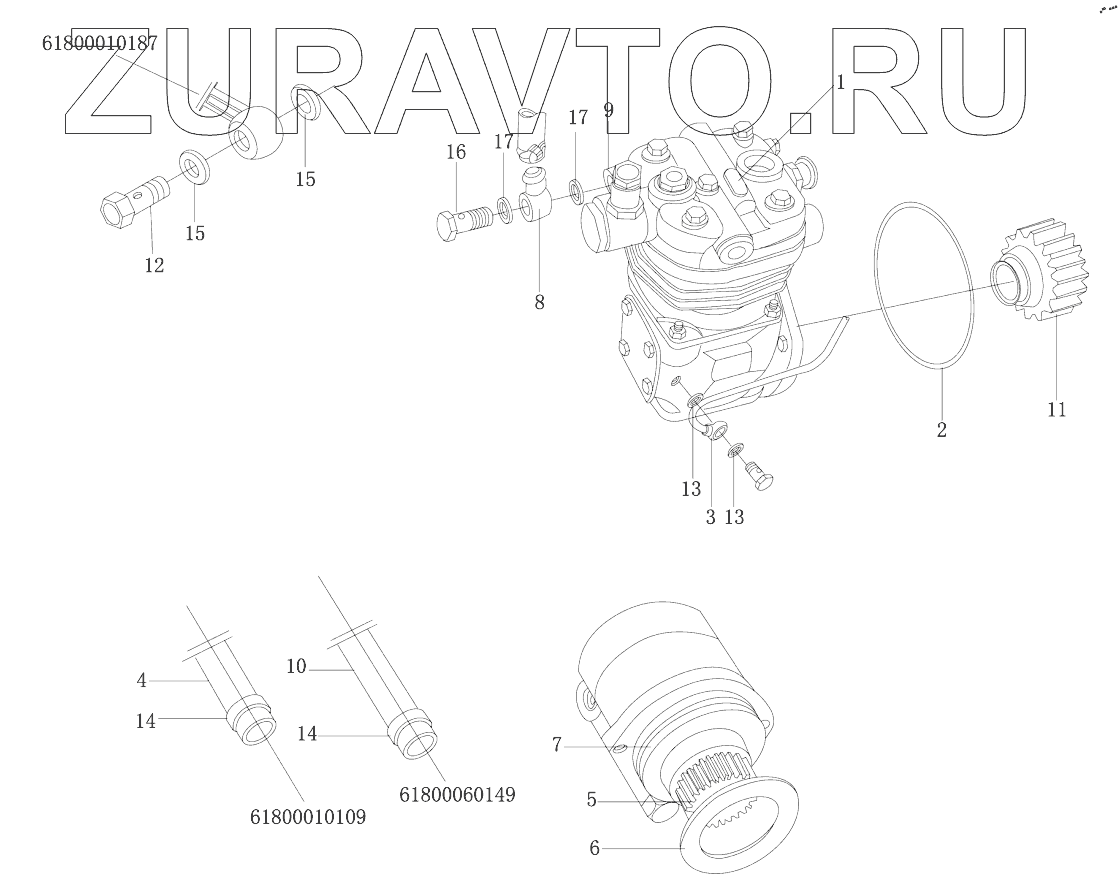 ZURAVTO.RU

61800010187
1
9
17
17
16
15
15
12
8
2
11
13
3
13

4
14
10
14
61800010109
61800060149
7
5
6