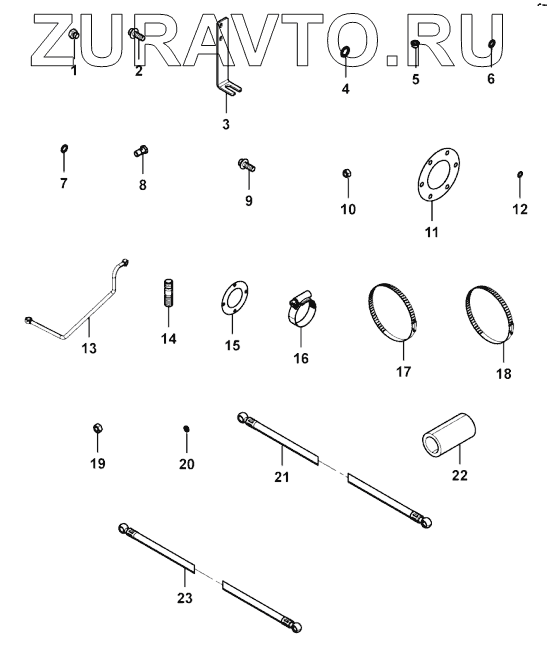 ZURAVTO.RU

1
2
3
4
5
6
7
8
9
10
11
12
13
14
15
16
17
18
19
20
21
22
23