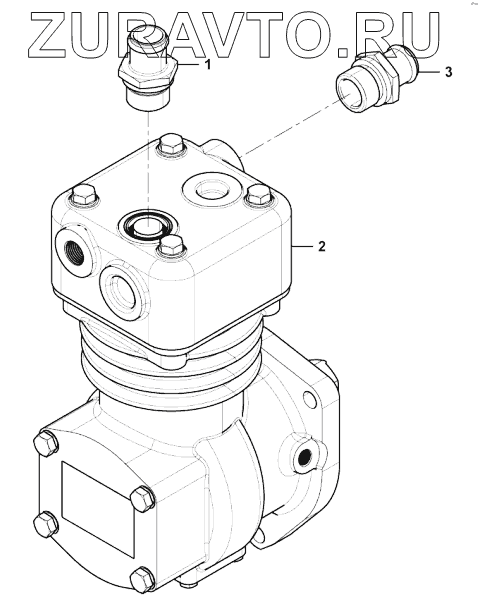 ZURAVTO.RU
1
3
2