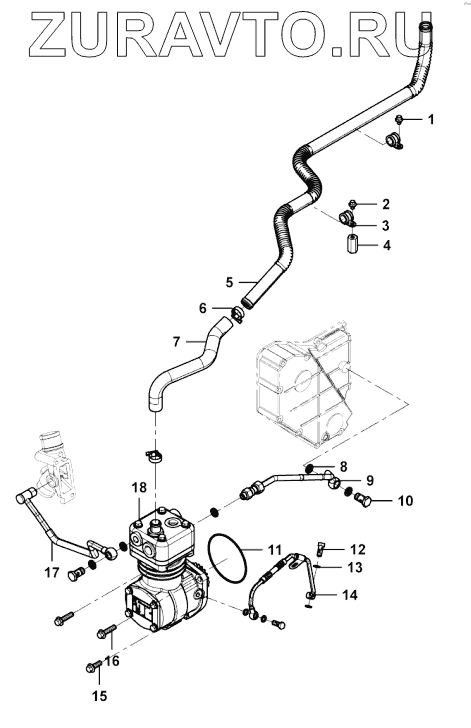 ZURAVTO.RU

1
2
3
4
5
6
7
8
9
10
18
11
12
13
14
17
16
15