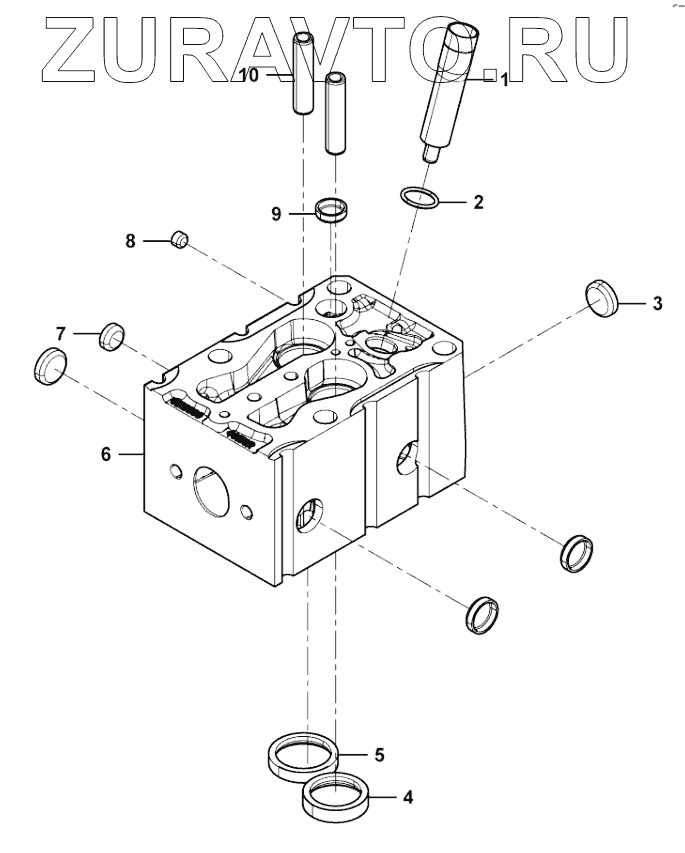 ZURAVTO.RU

10
1
2
9
8
3
7
6
5
4