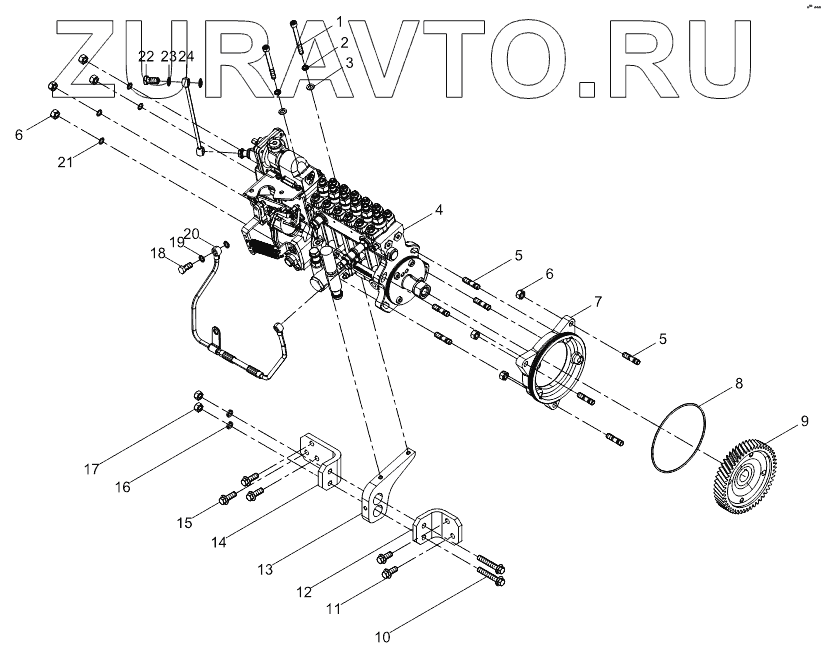 ZURAVTO.RU

1
2
3
22 23 24
6
21
4
20
19
18
5
6
7
5
8
9
17
16
15
14
13
12
11
10