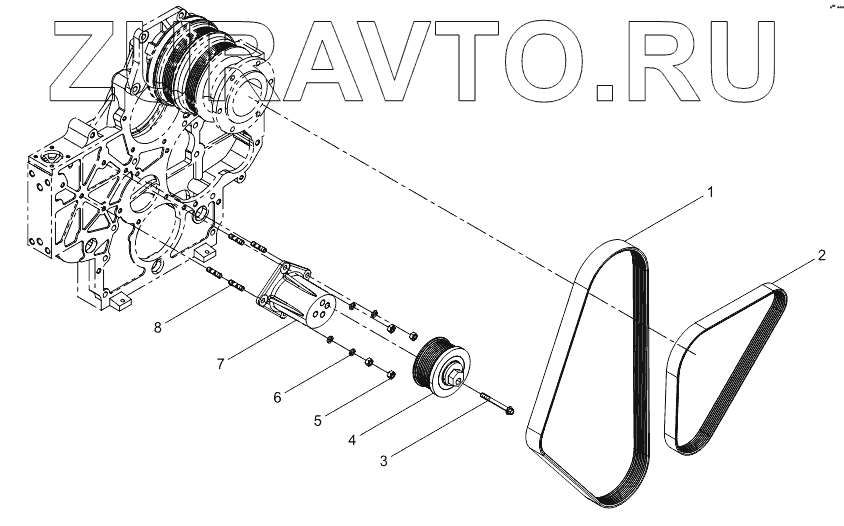 ZIPAVTO.RU

1
2
8
7
6
5
4
3