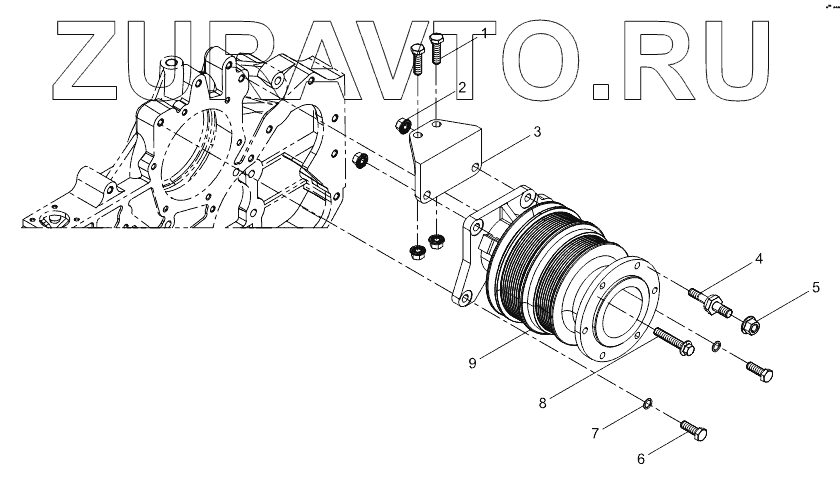 ZUPAVTO.RU

1
2
3
4
5
9
8
7
6