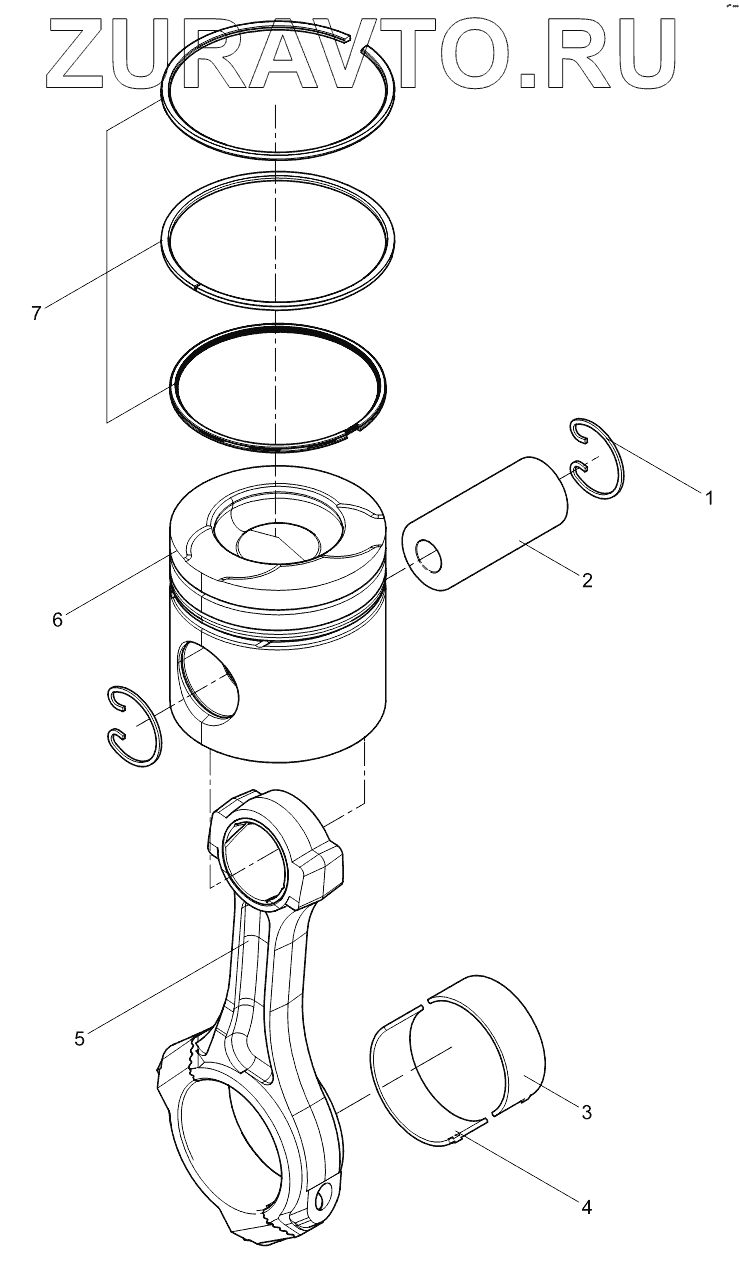 ZURAVTO.RU

7

1

2

6

5

3

4