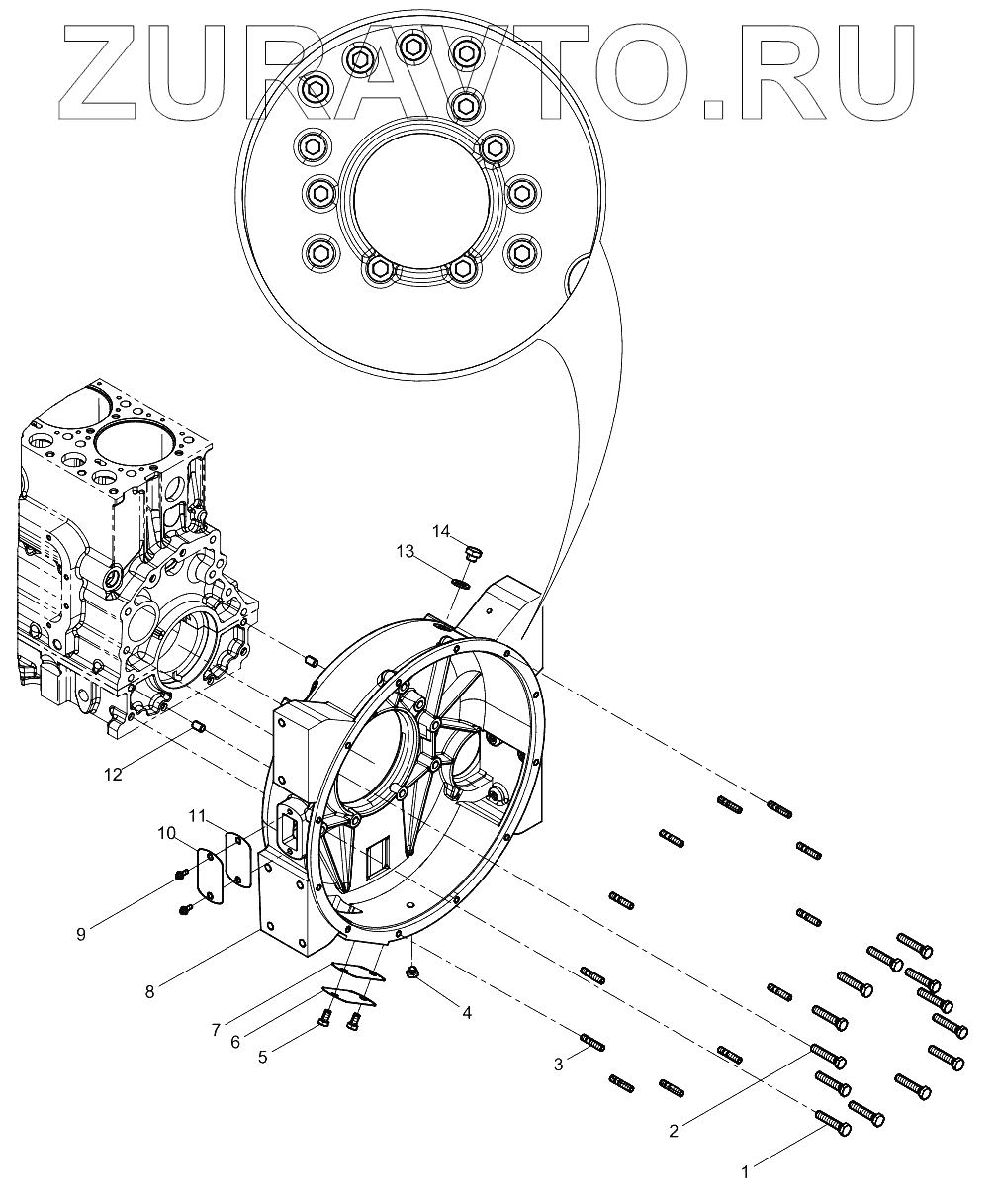 ZURAVTO.RU

14
13
12
11
10
9
8
7
6
5
4
3
2
1