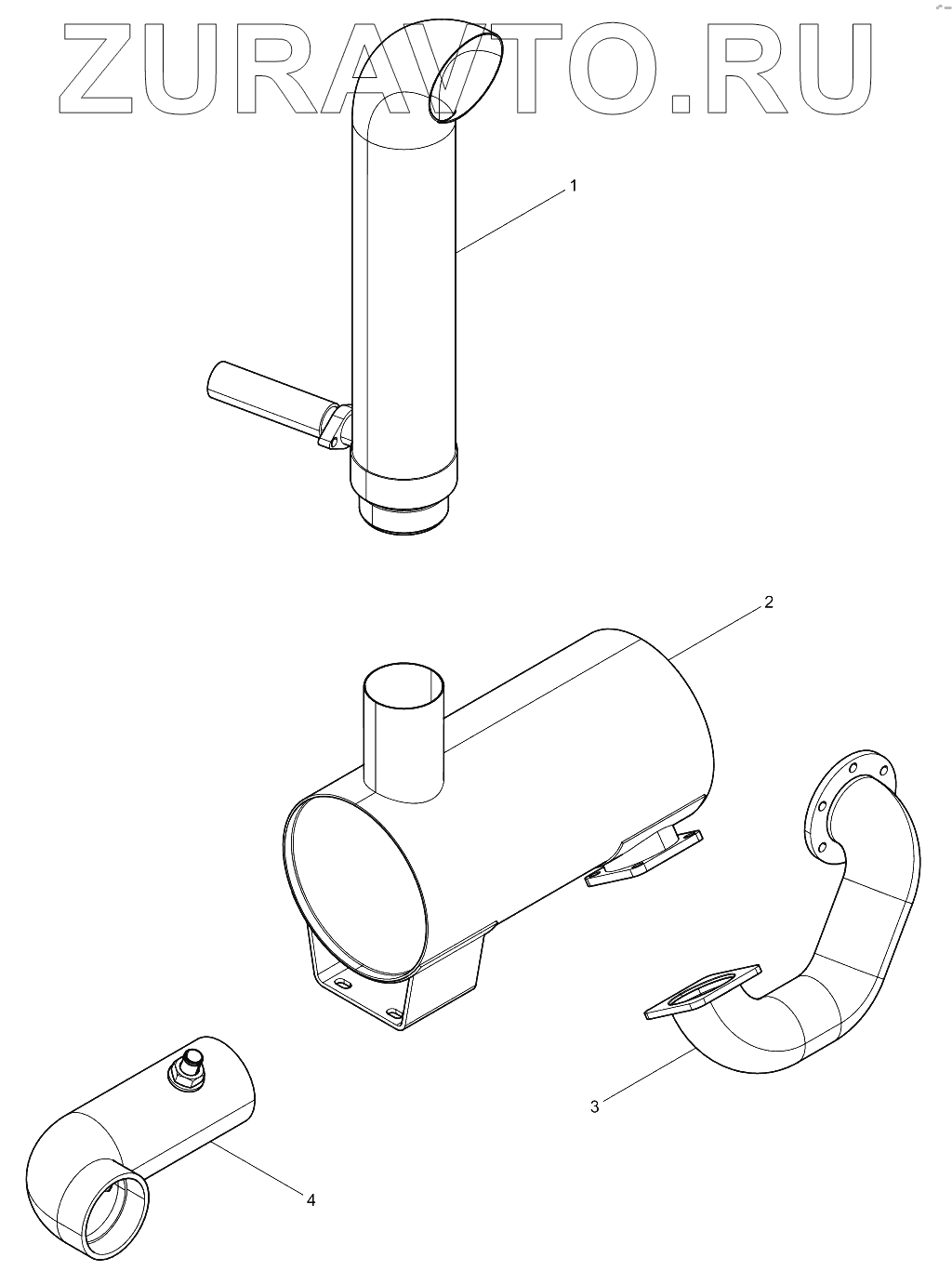 ZURAVTO.RU

1

2

3

4