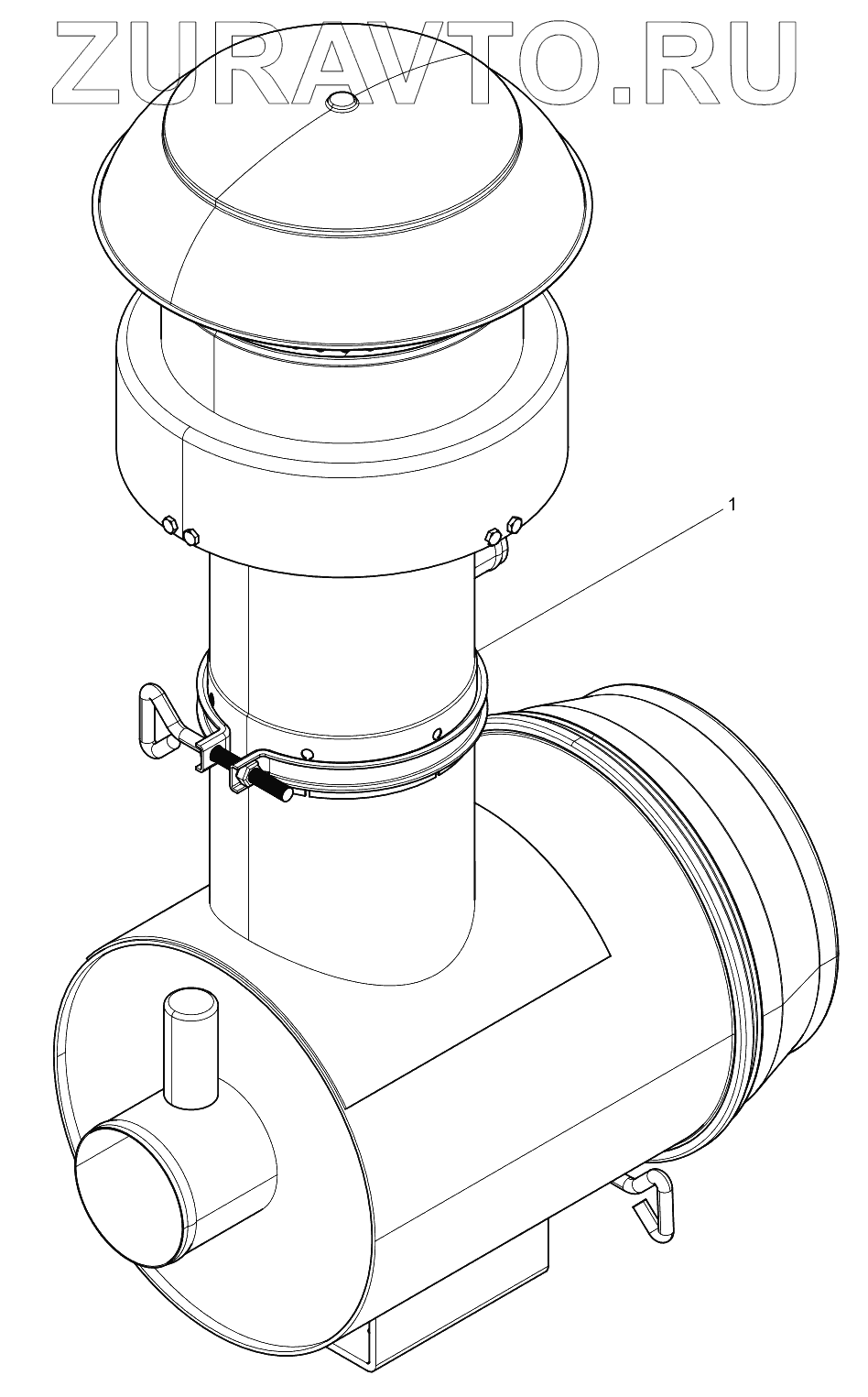 ZURAVTO.RU

1