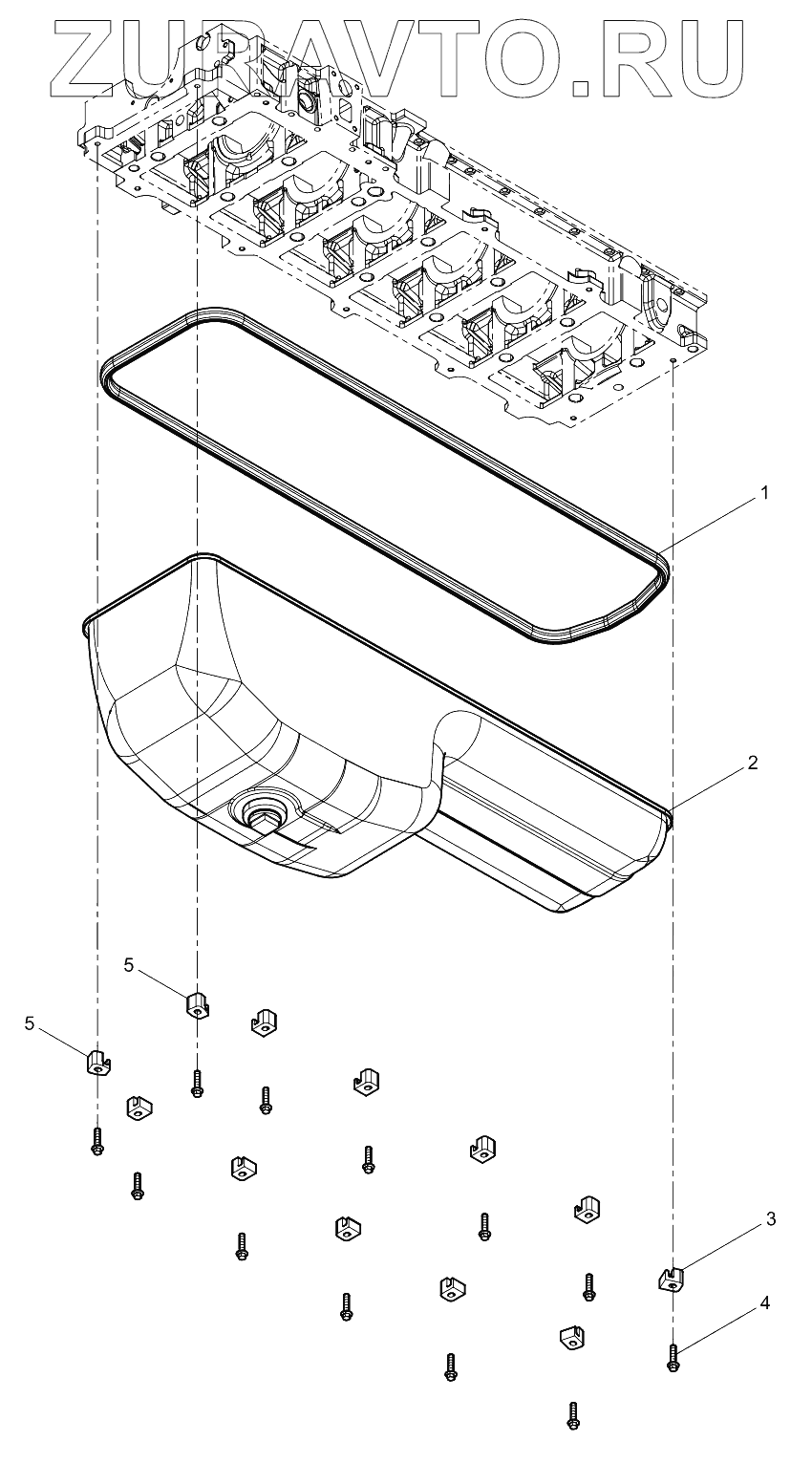 ZURAVTO.RU

1

2

5

5

3

4