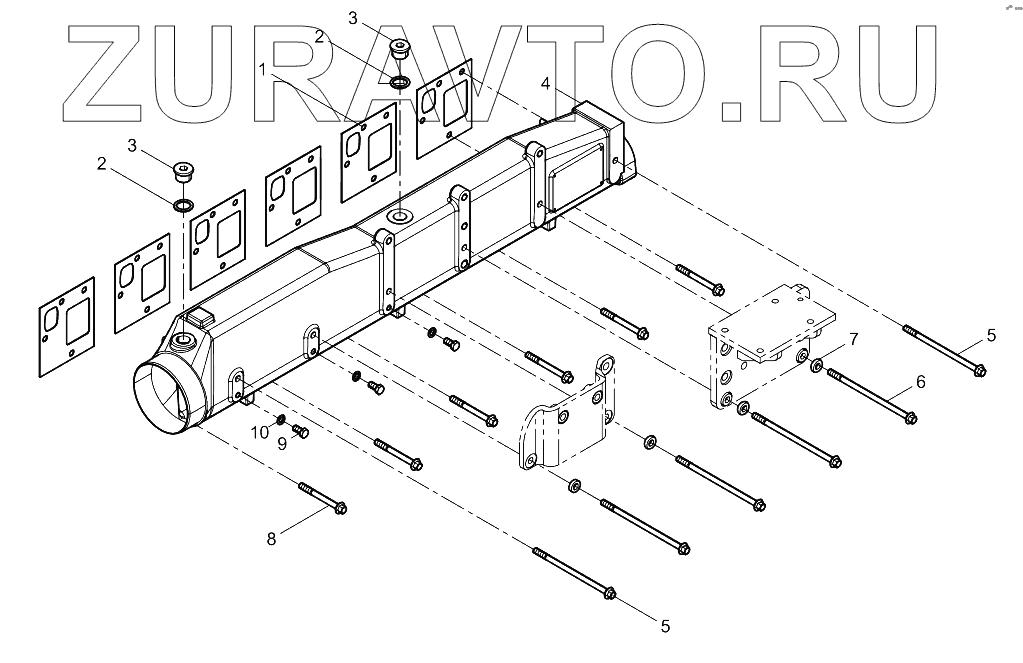 ZURAVTO.RU

3
2
1
4
3
2
5
7
6
10
9
8
5