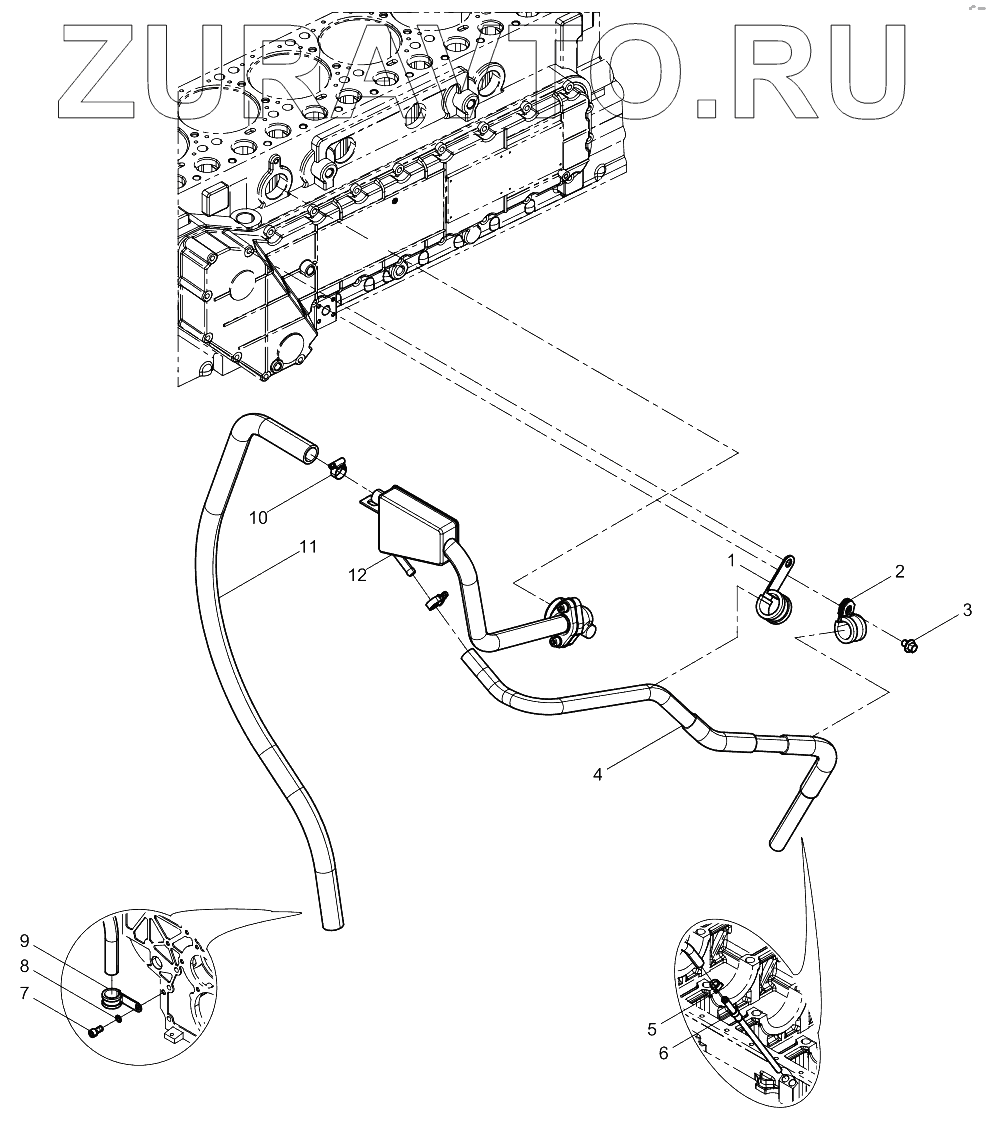 ZURAVTO.RU

10
11
12
1
2
3
4
9
8
7
5
6