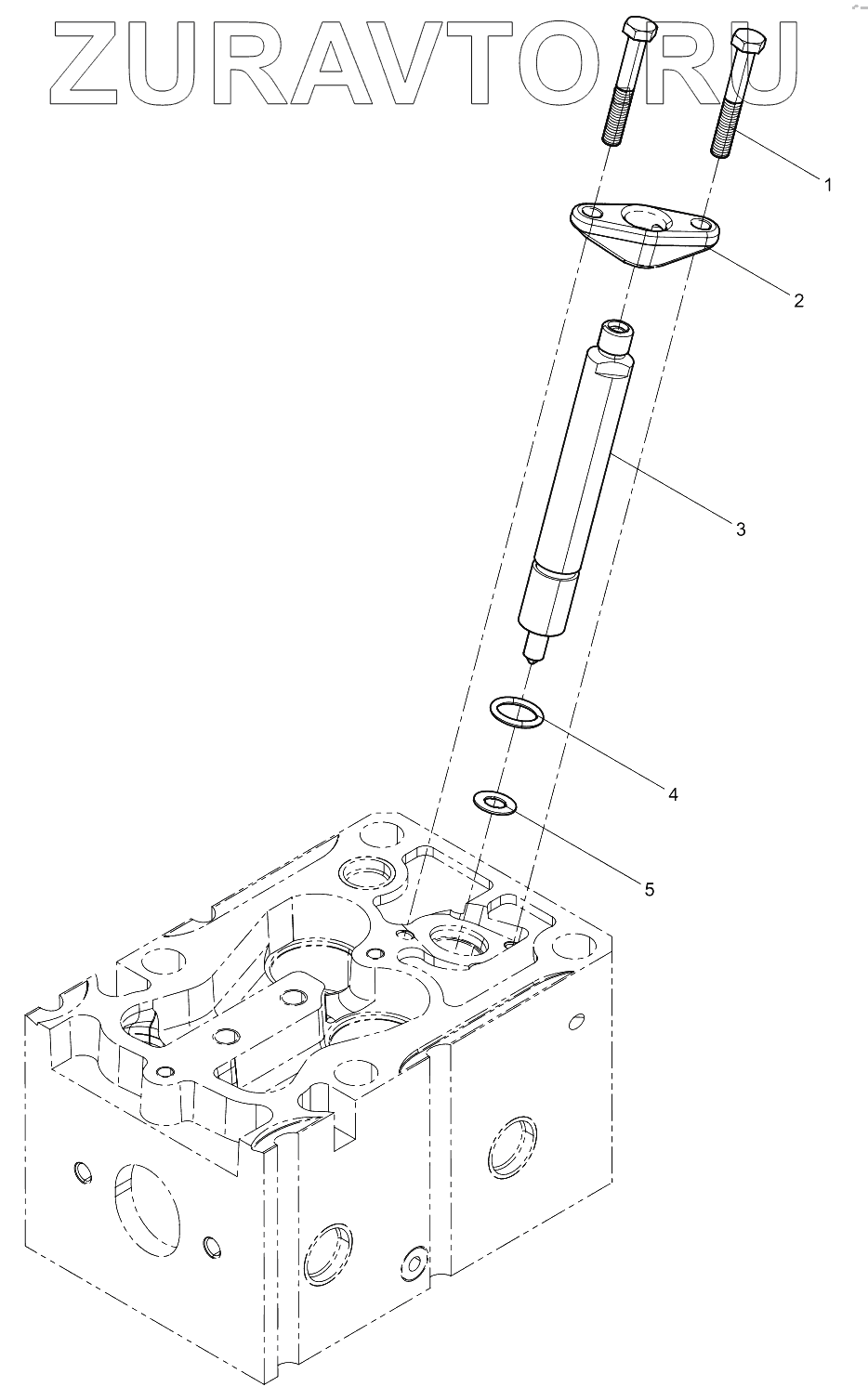 ZURAVTO.RU

1

2

3

4

5