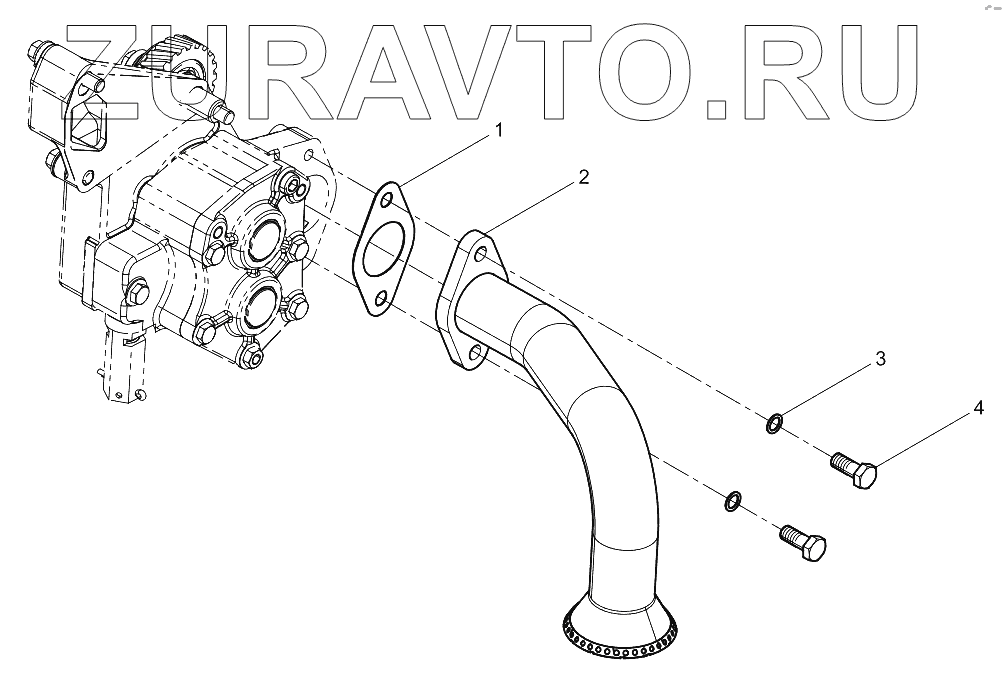 ZURAVTO.RU

1
2
3
4